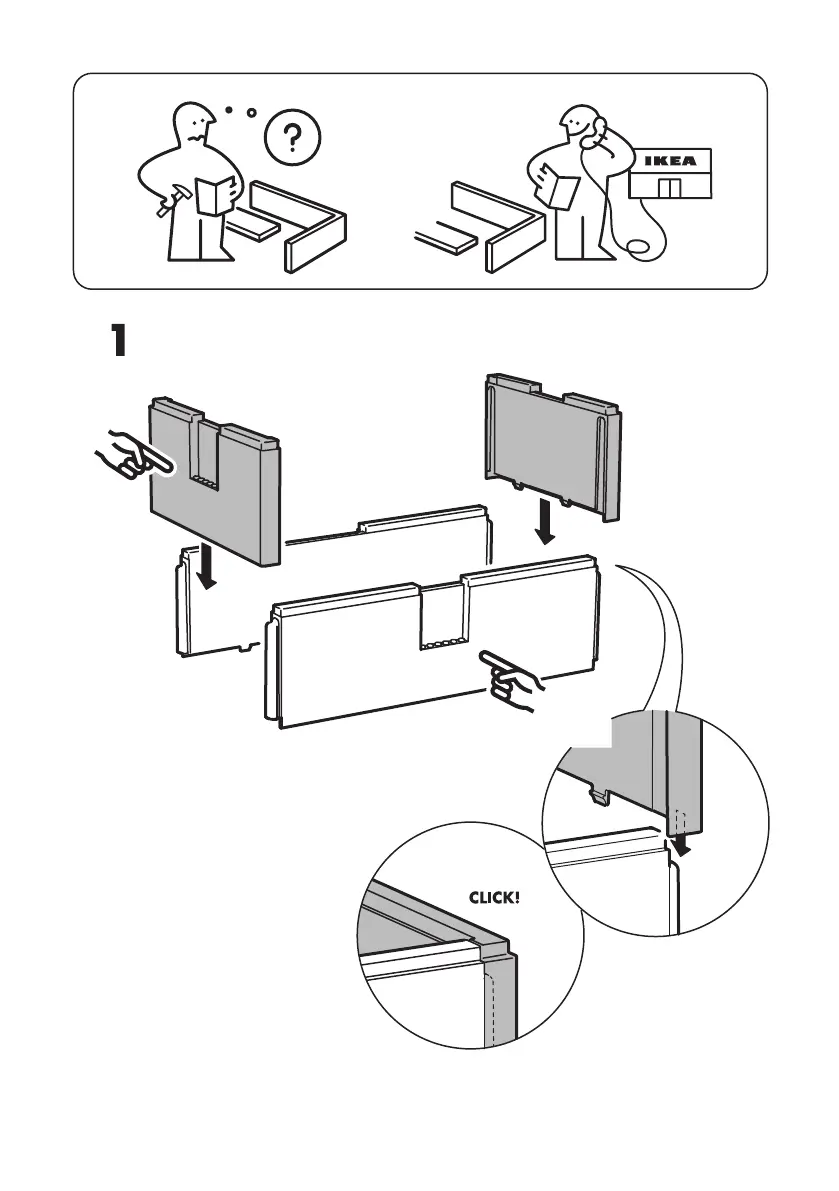 ?

IKEA

1

CLICK!