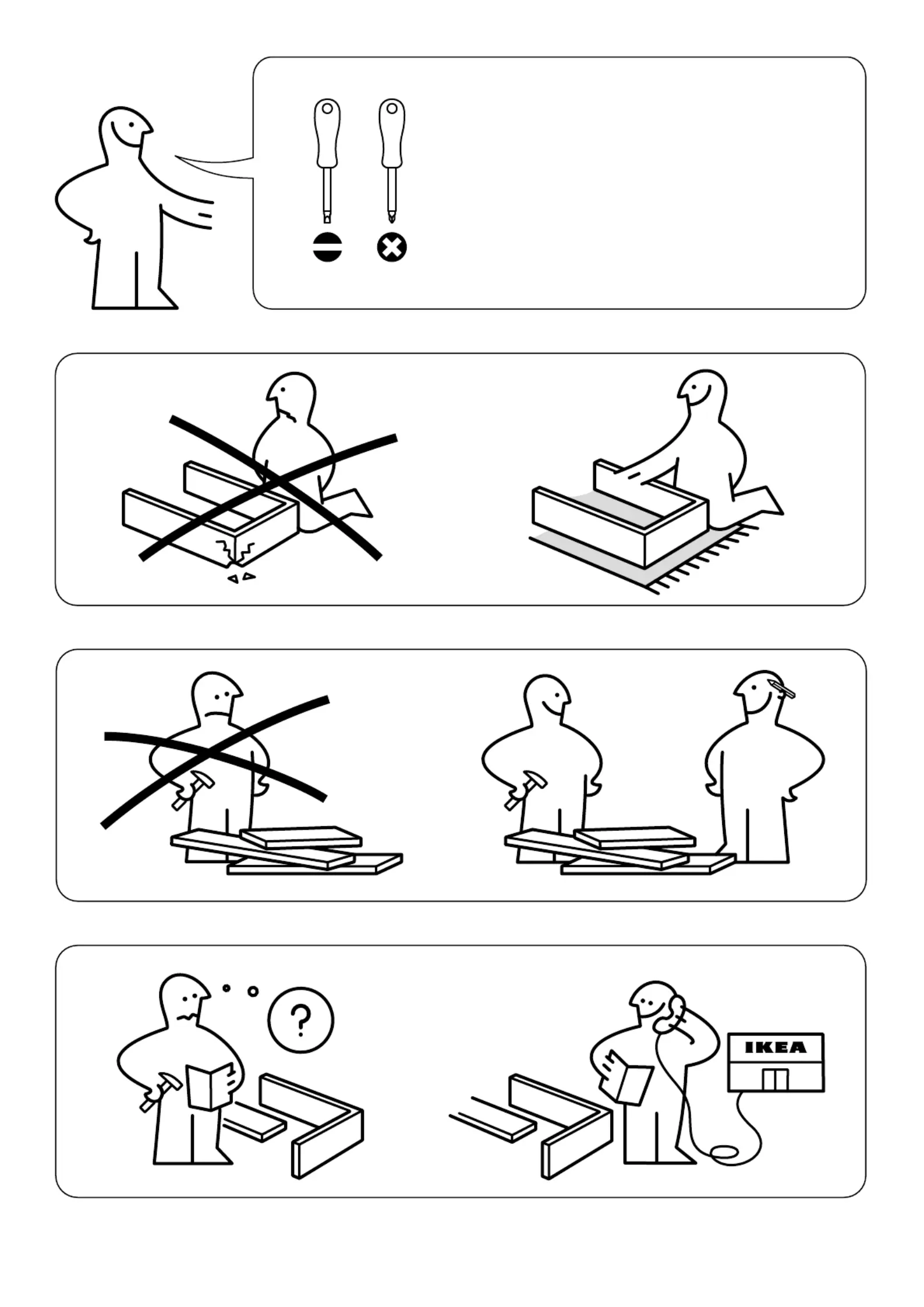 ?

IKEA