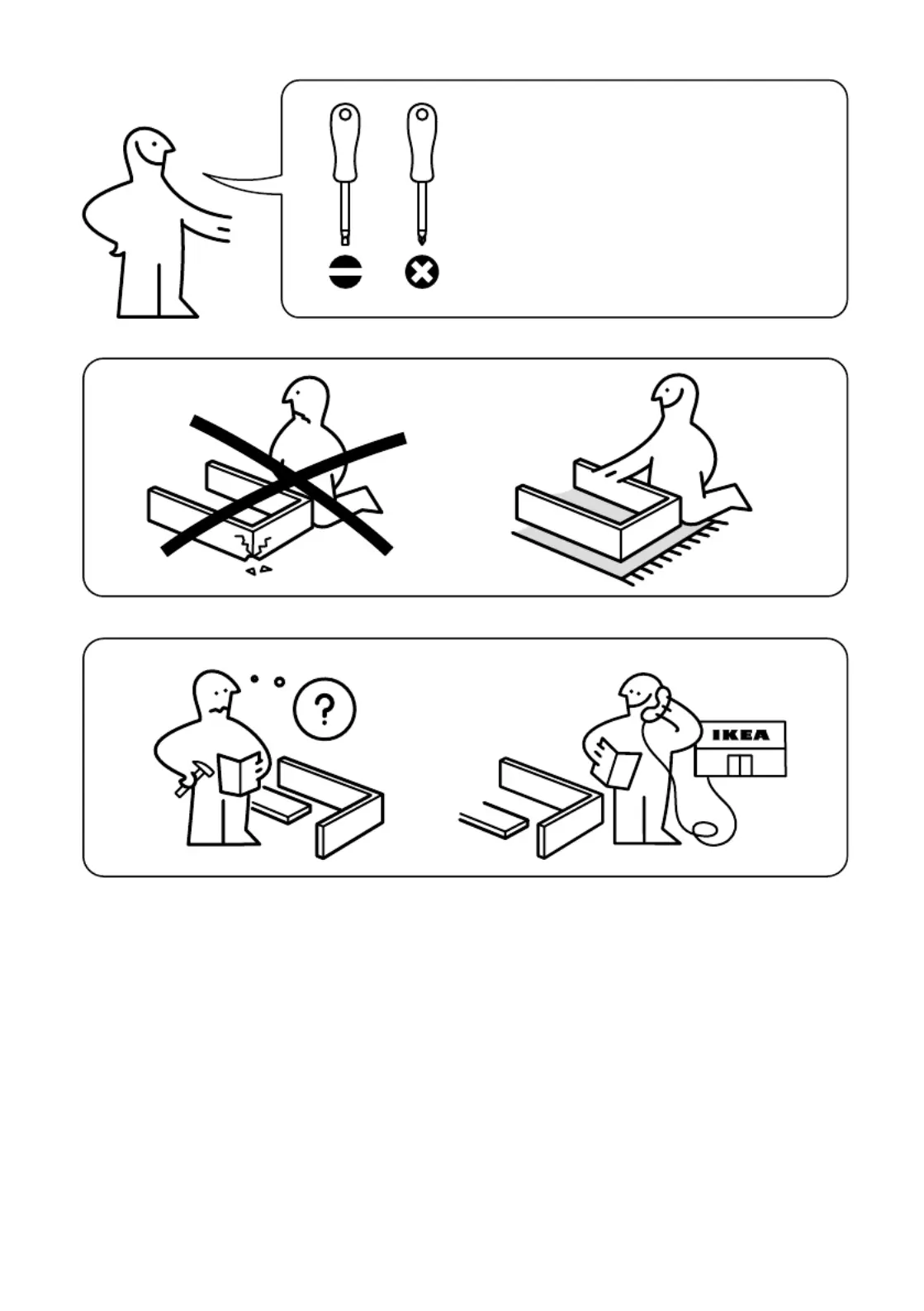 ?

IKEA