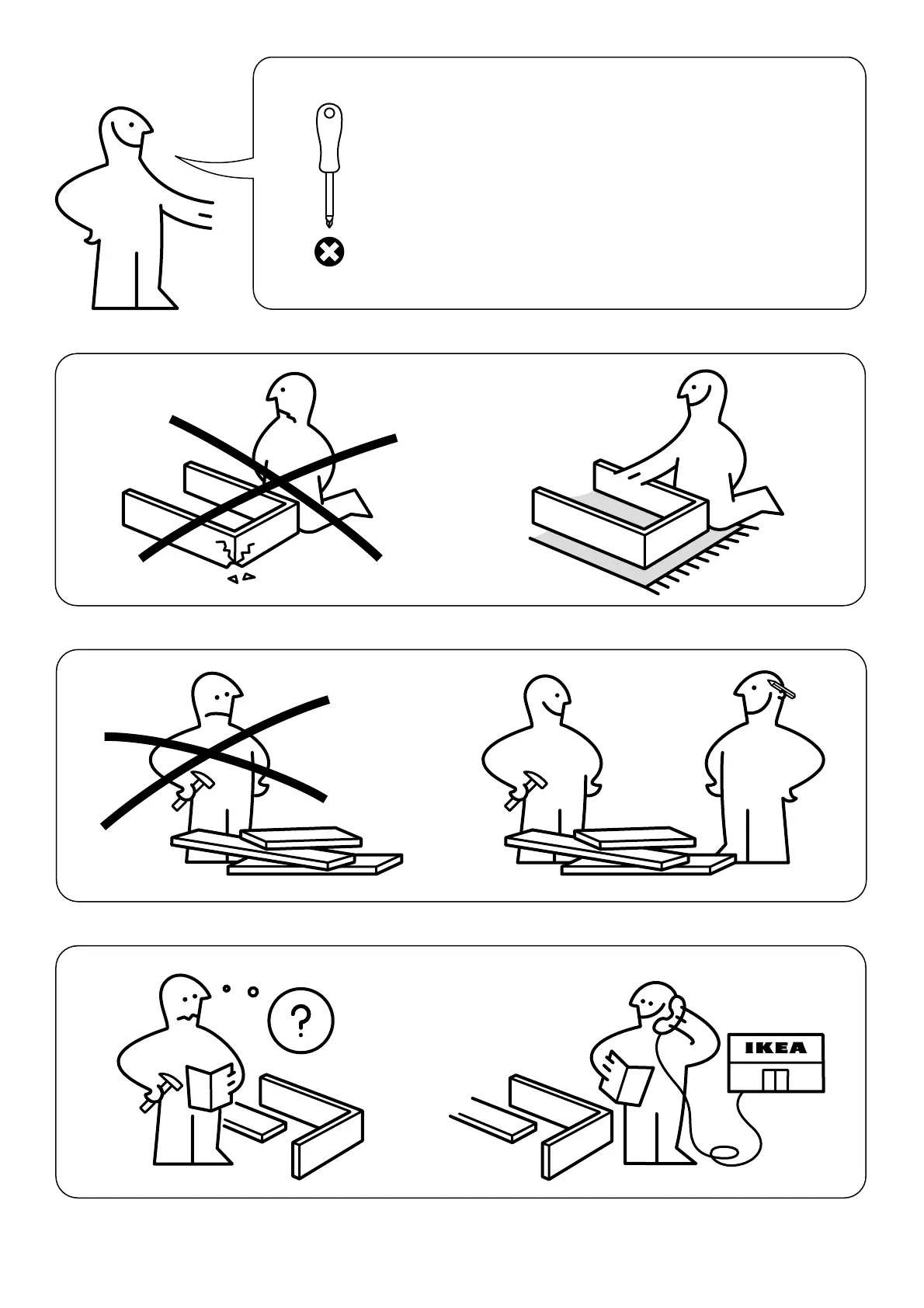 ?

IKEA