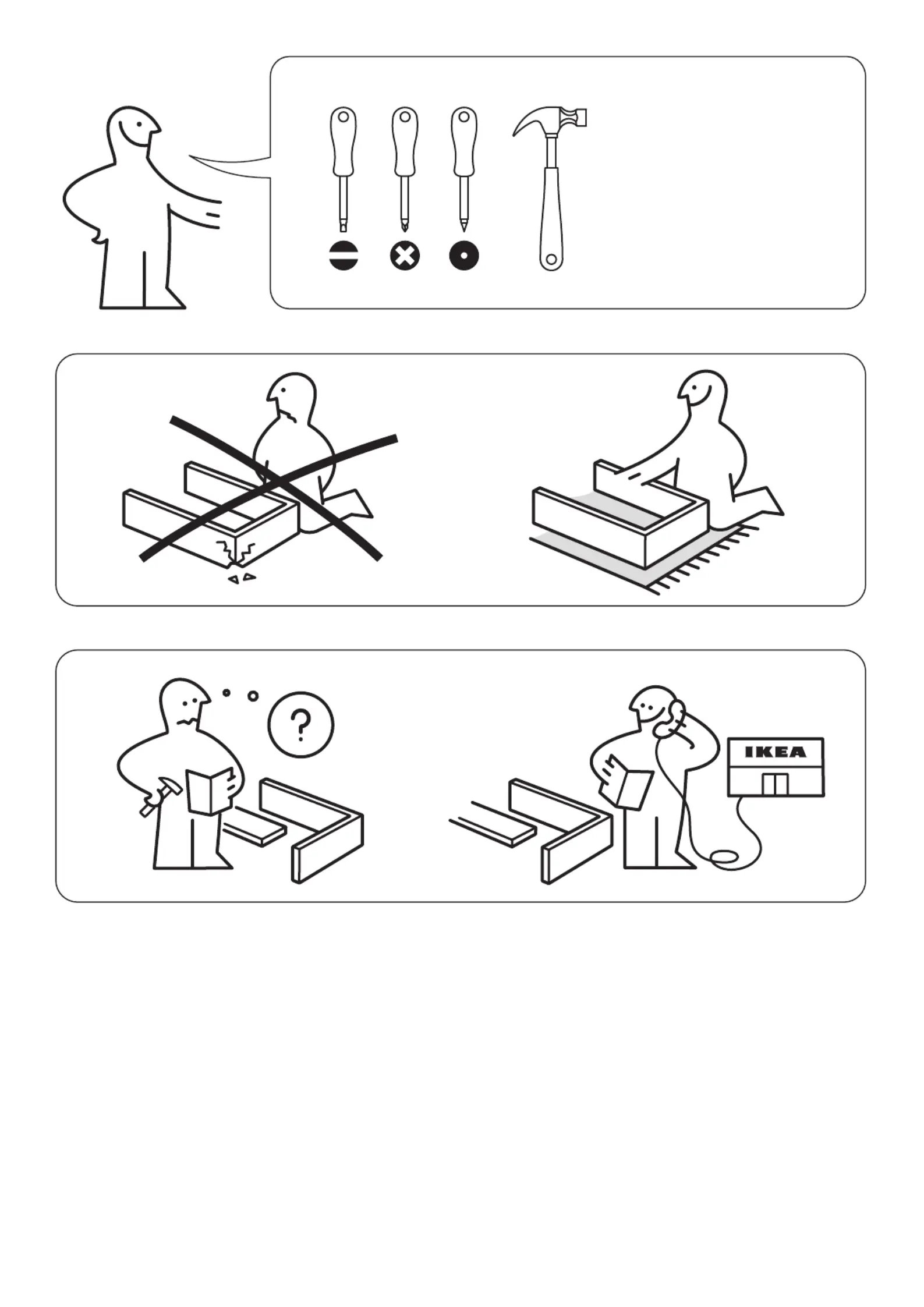 ?

IKEA