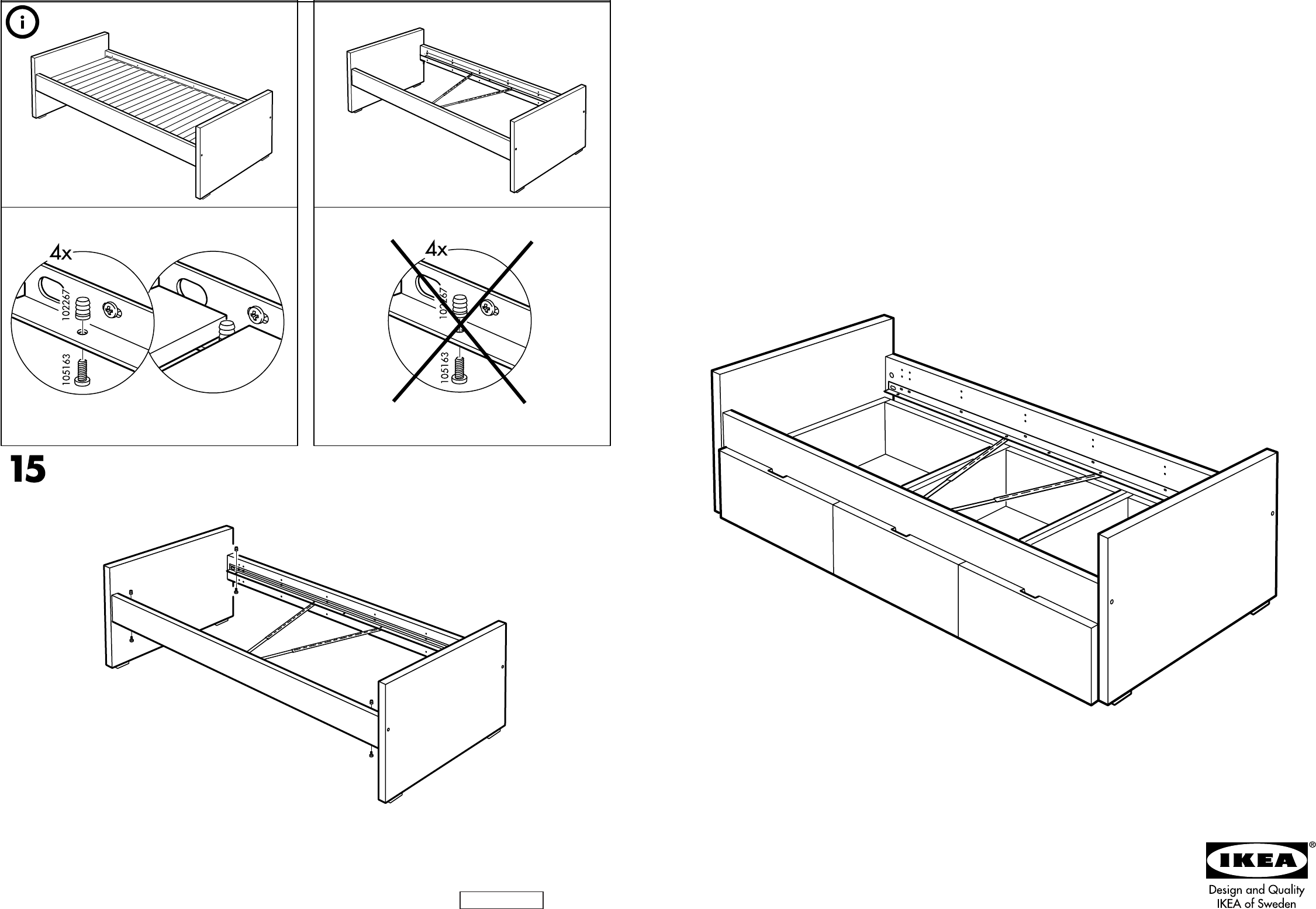 i

4x

102267

105163

4x

102267

105163

15

IKEA®

Design and Quality
IKEA of Sweden