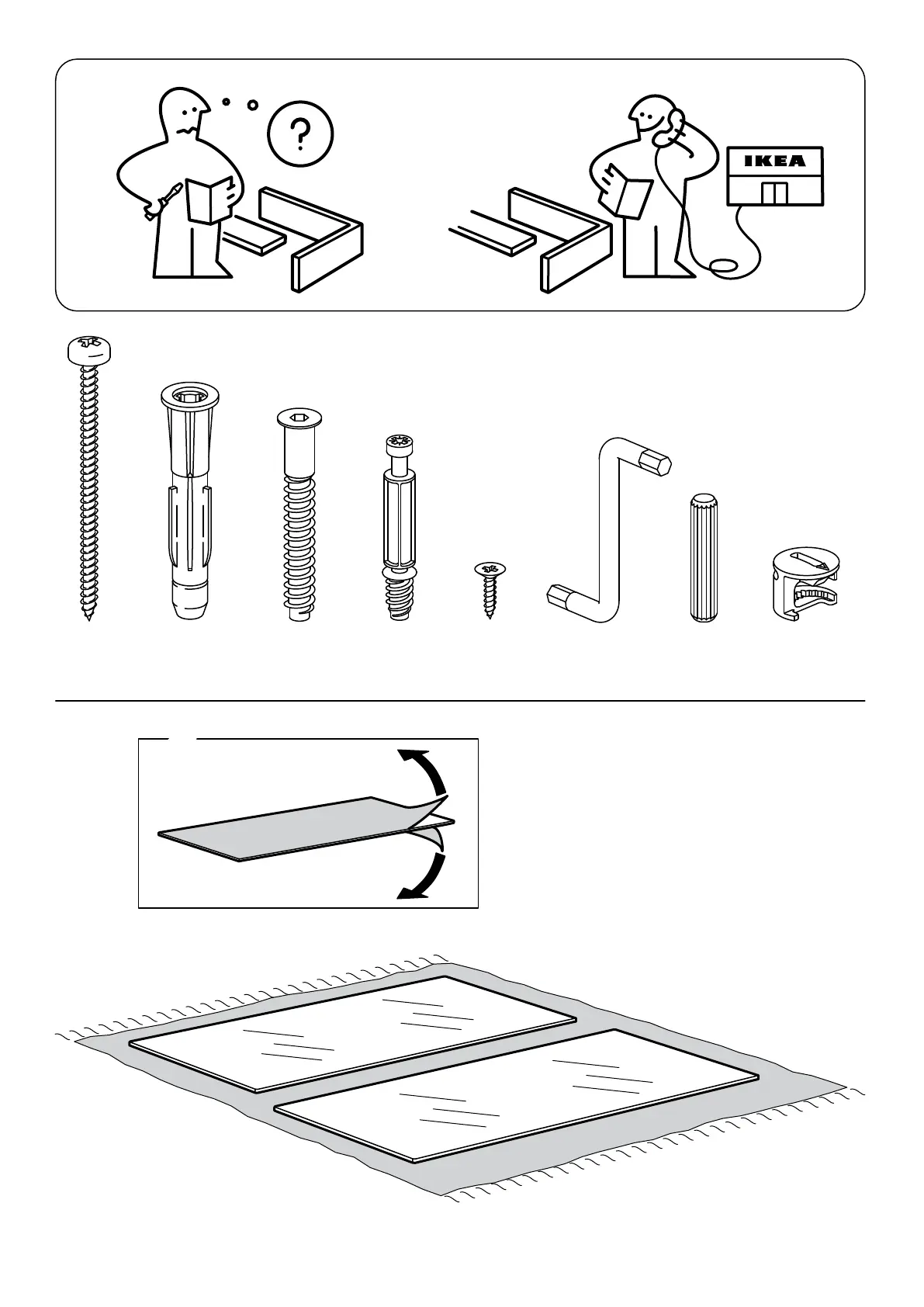 ?

IKEA