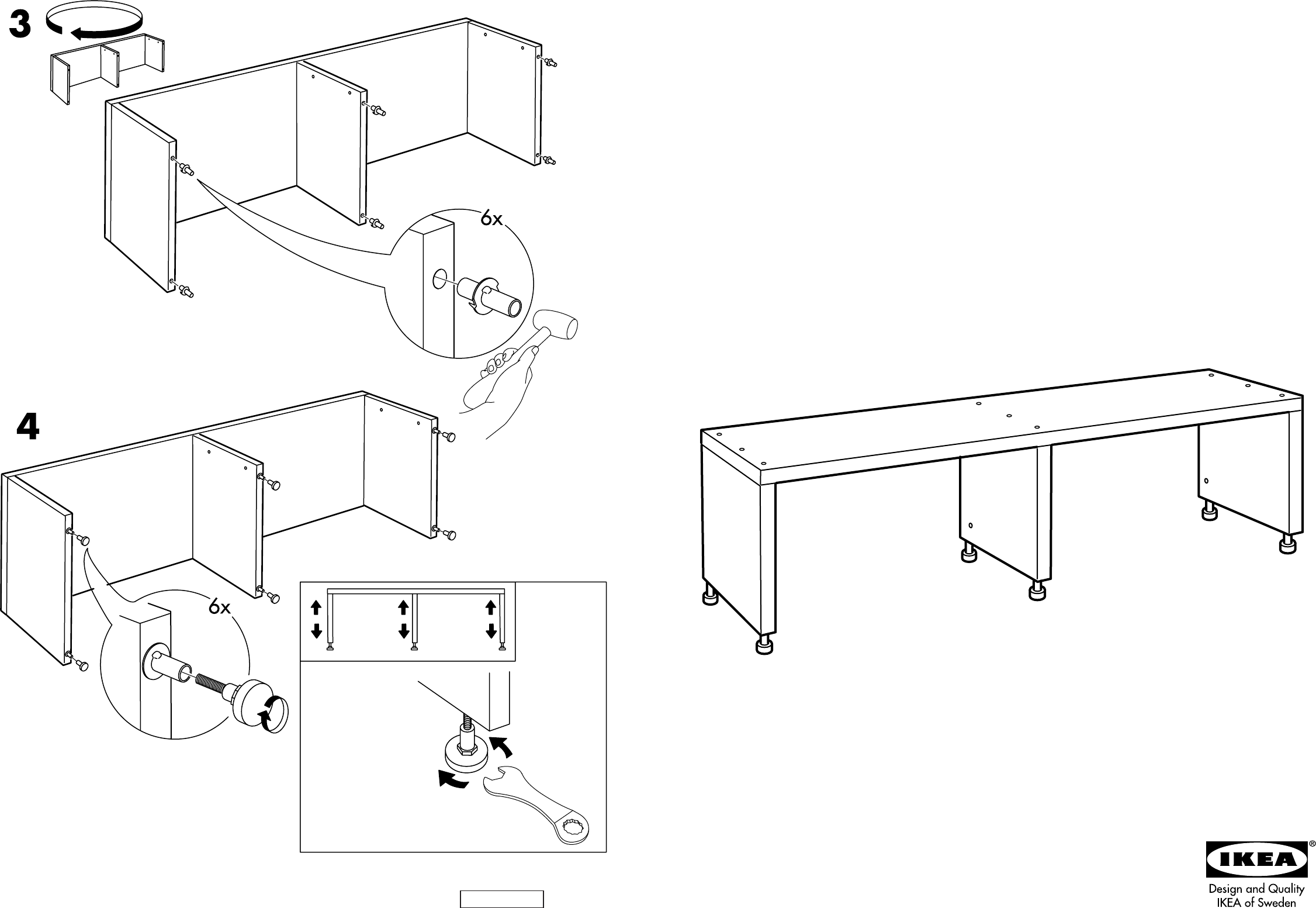 3

6x

4

6x

IKEA®

Design and Quality
IKEA of Sweden