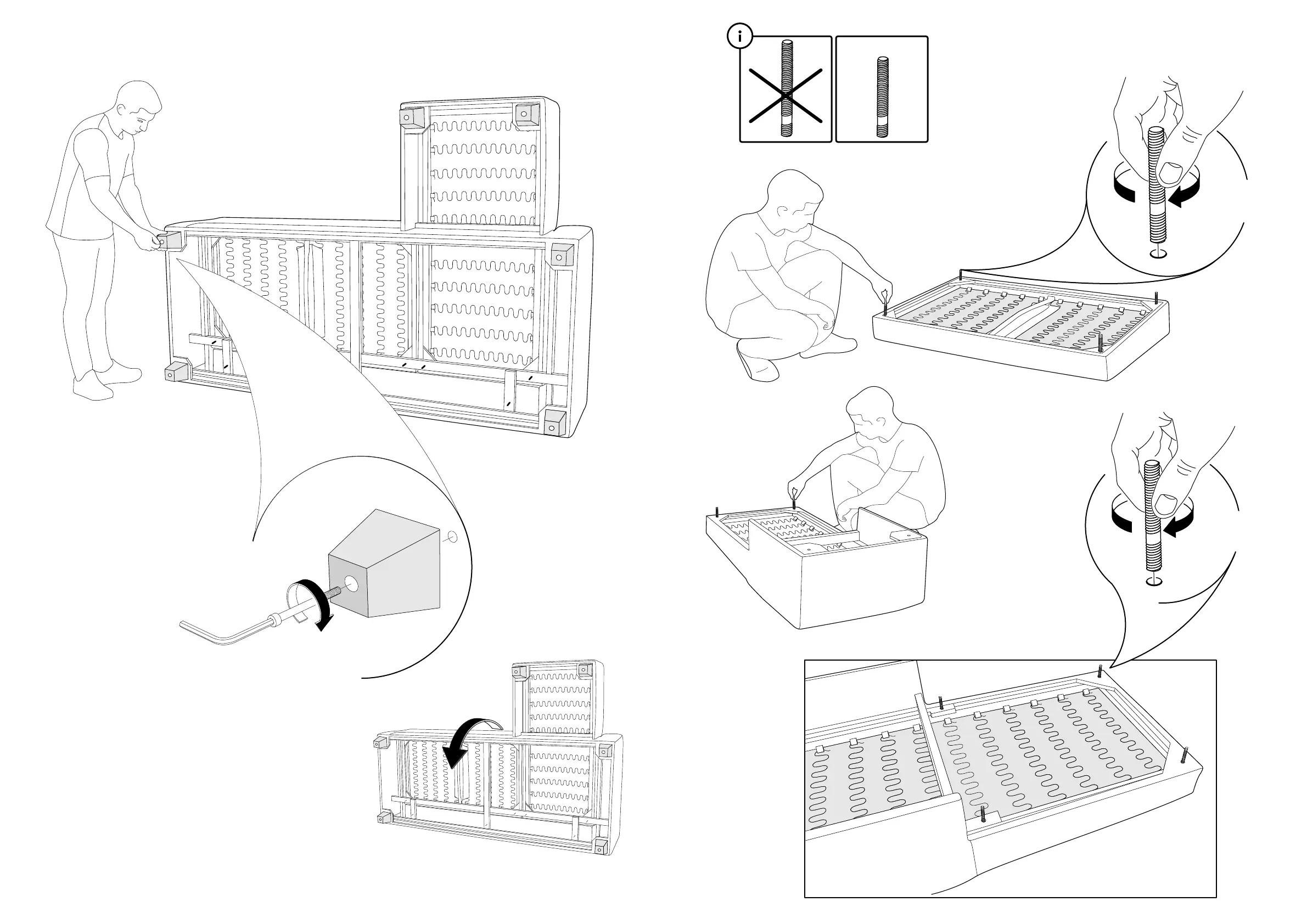 i