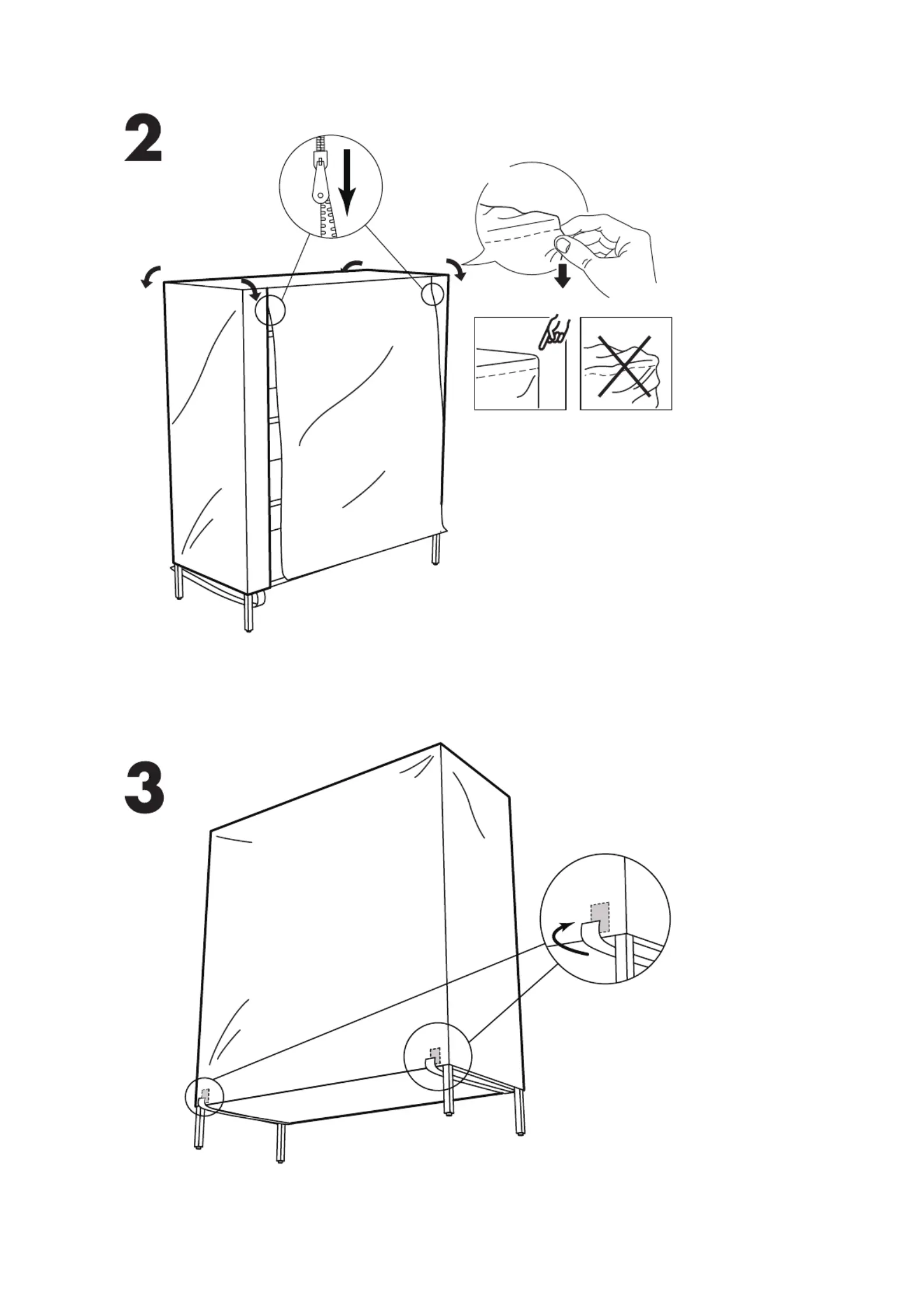 2

3