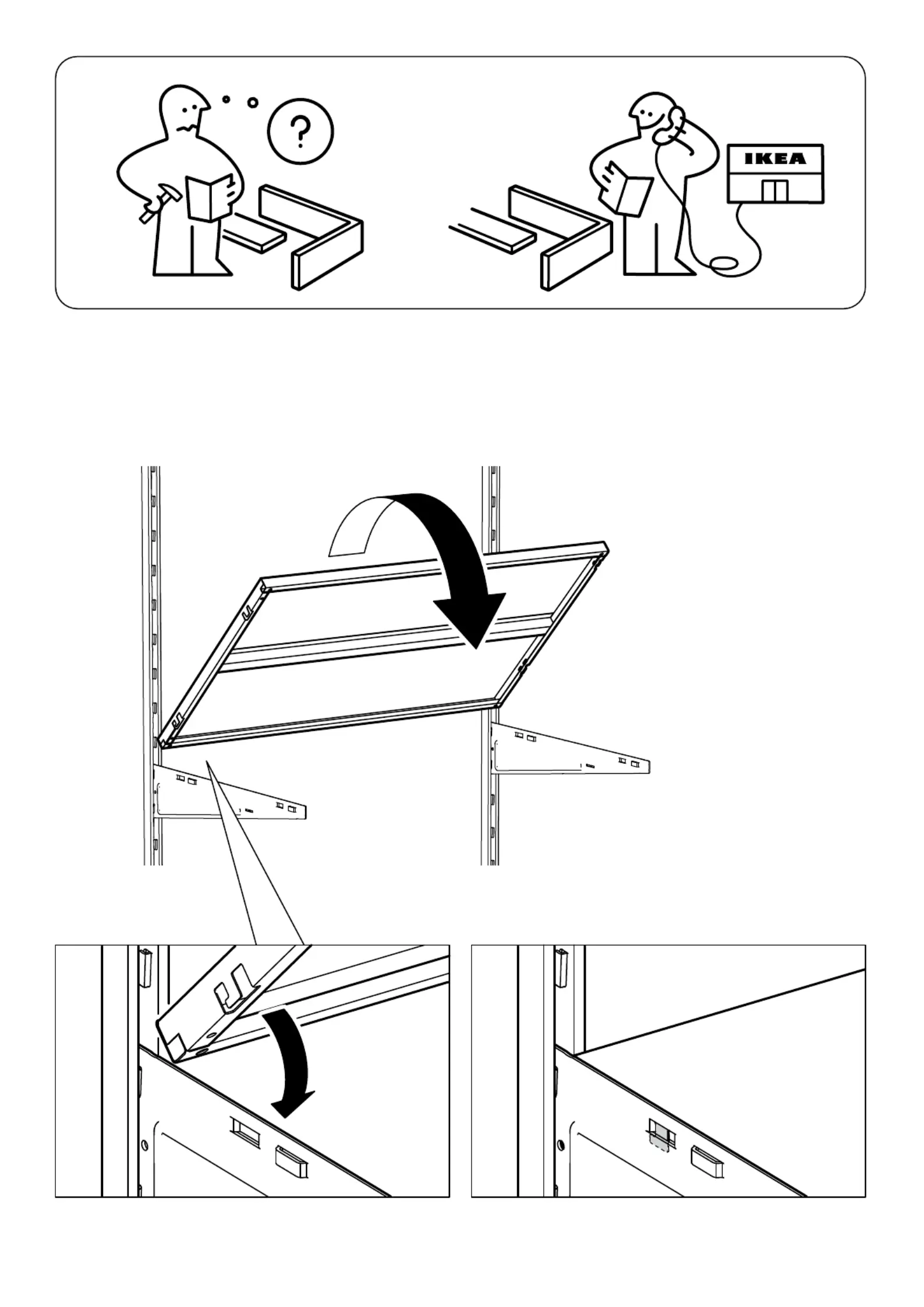 ?

IKEA