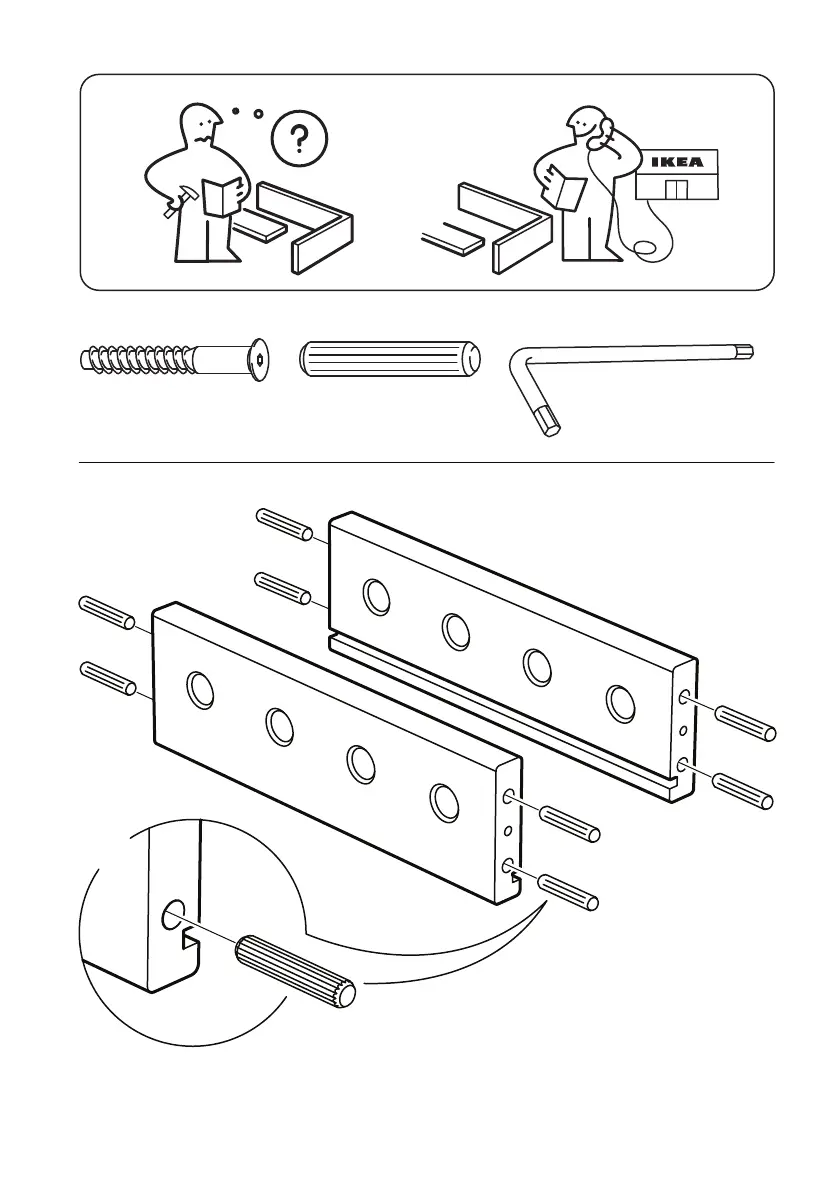 ?

IKEA