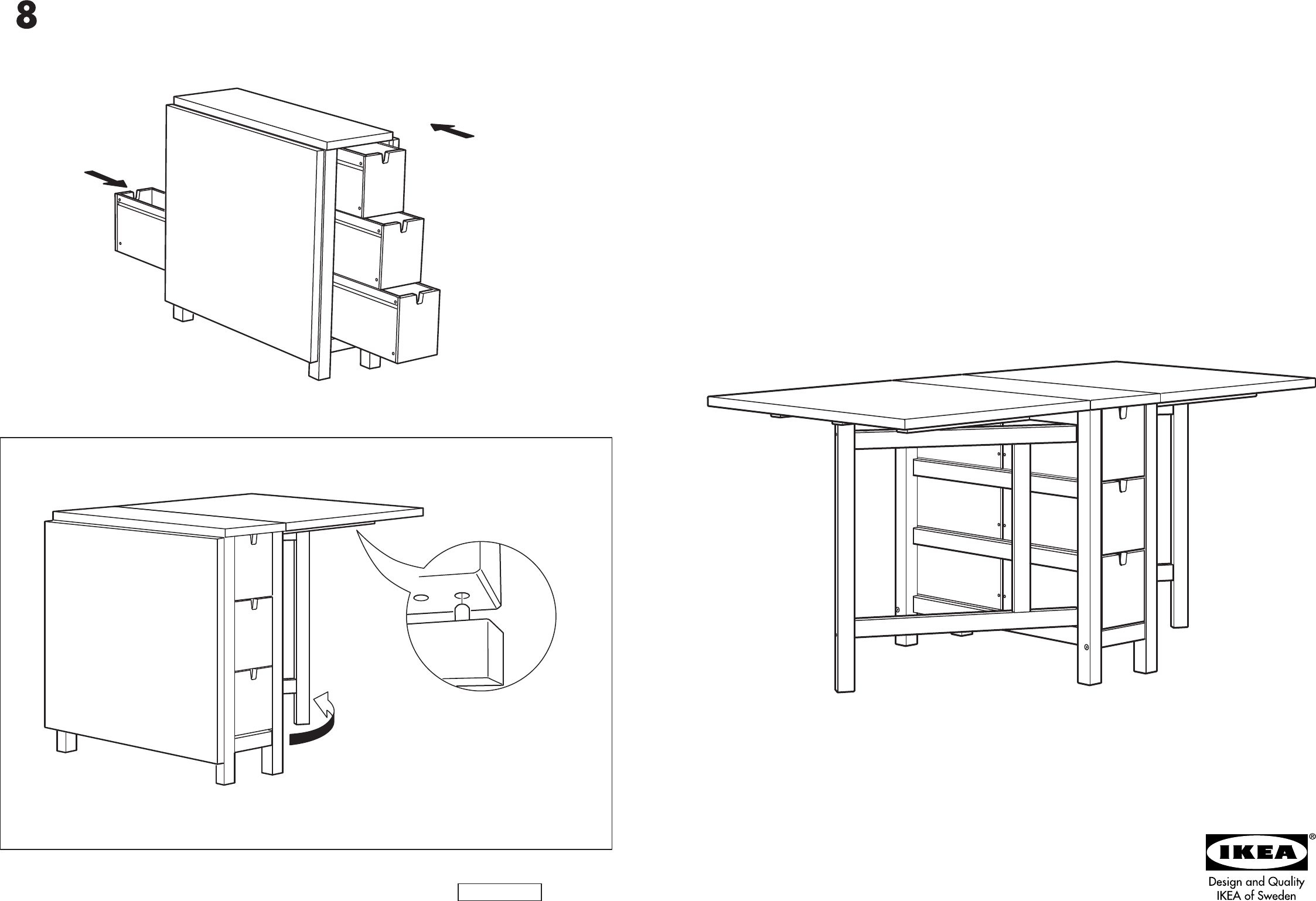 8

IKEA®
Design and Quality
IKEA of Sweden