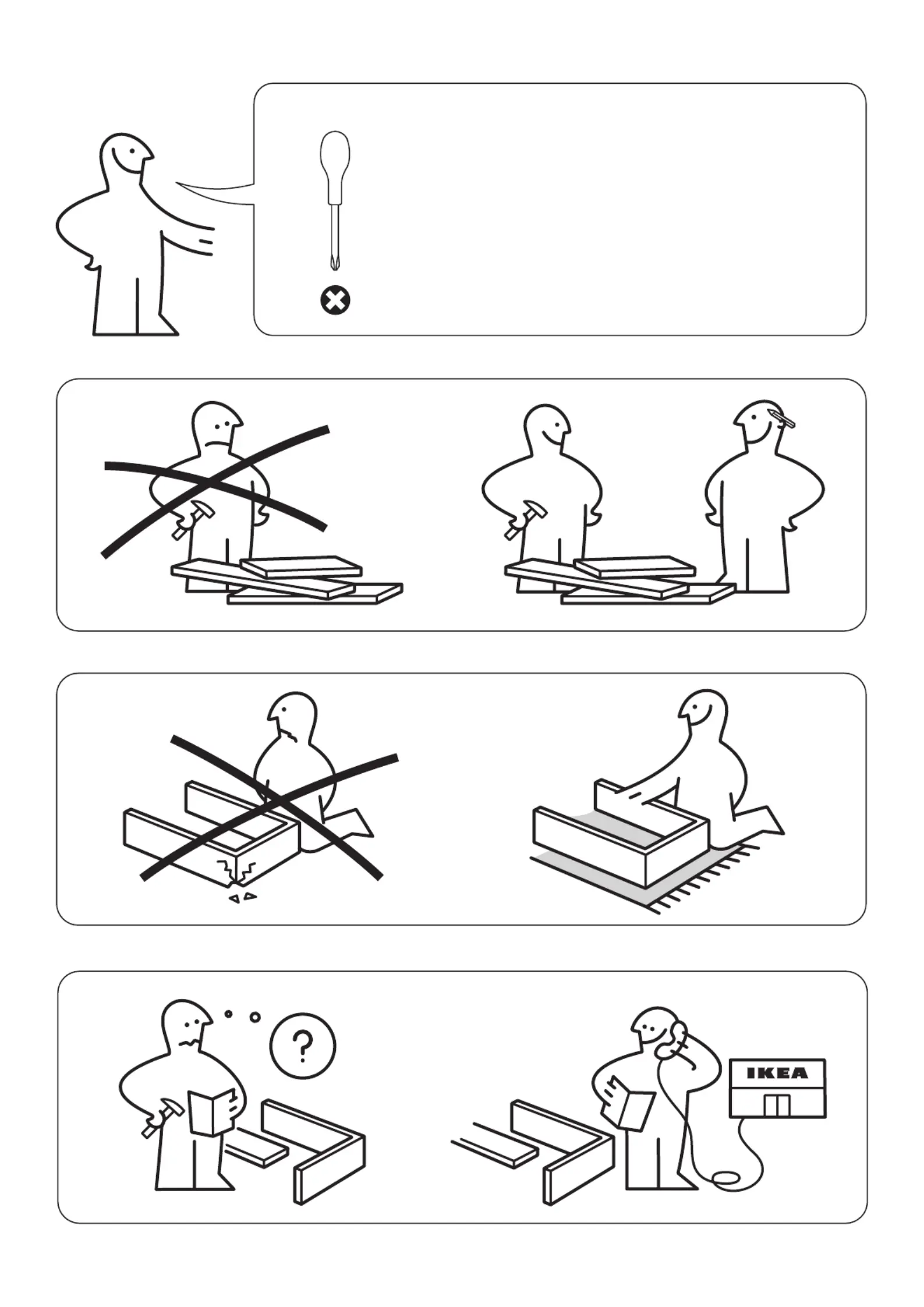 ?

IKEA