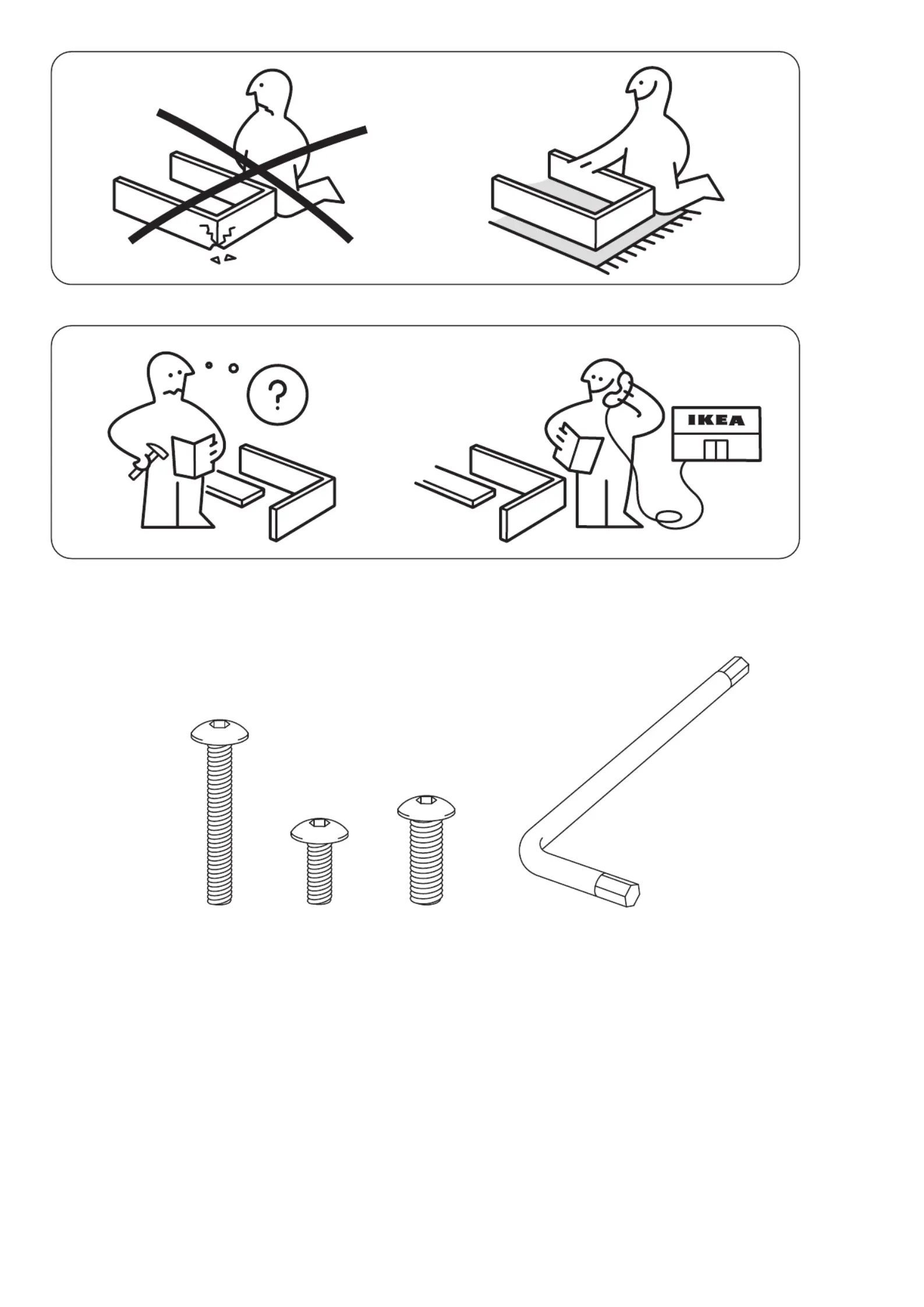 ?

IKEA