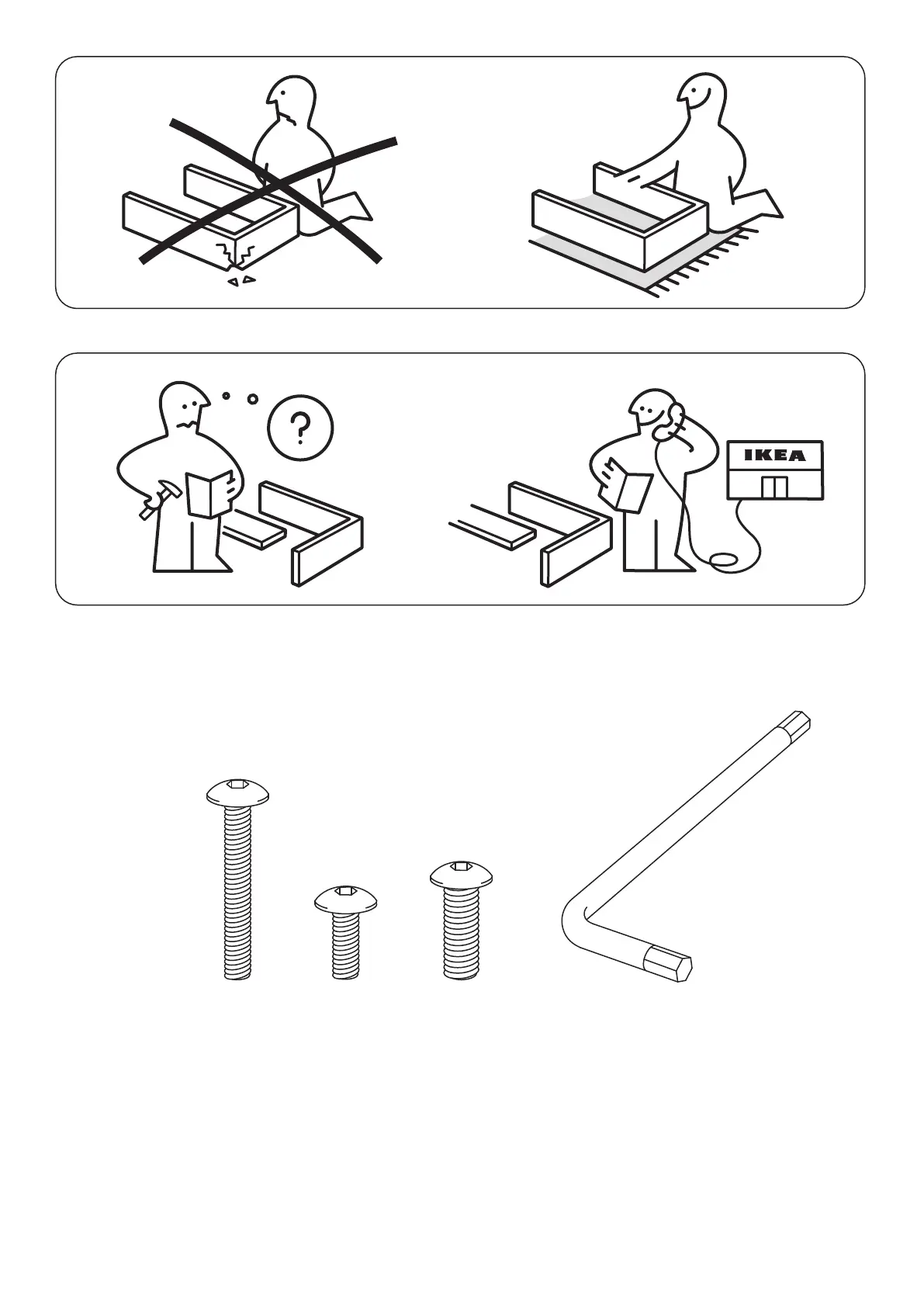 ?

IKEA