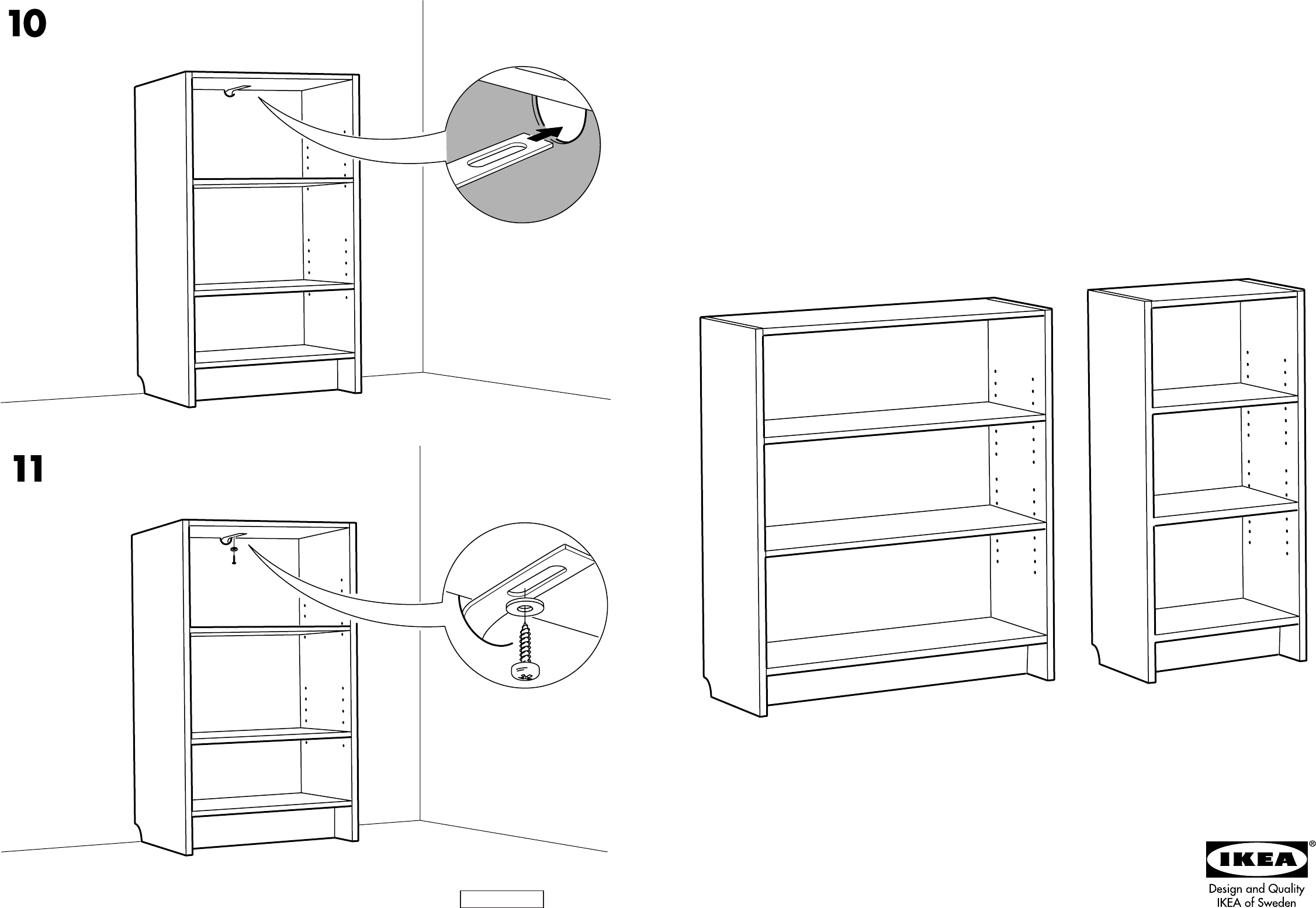 10

11

IKEA®

Design and Quality
IKEA of Sweden