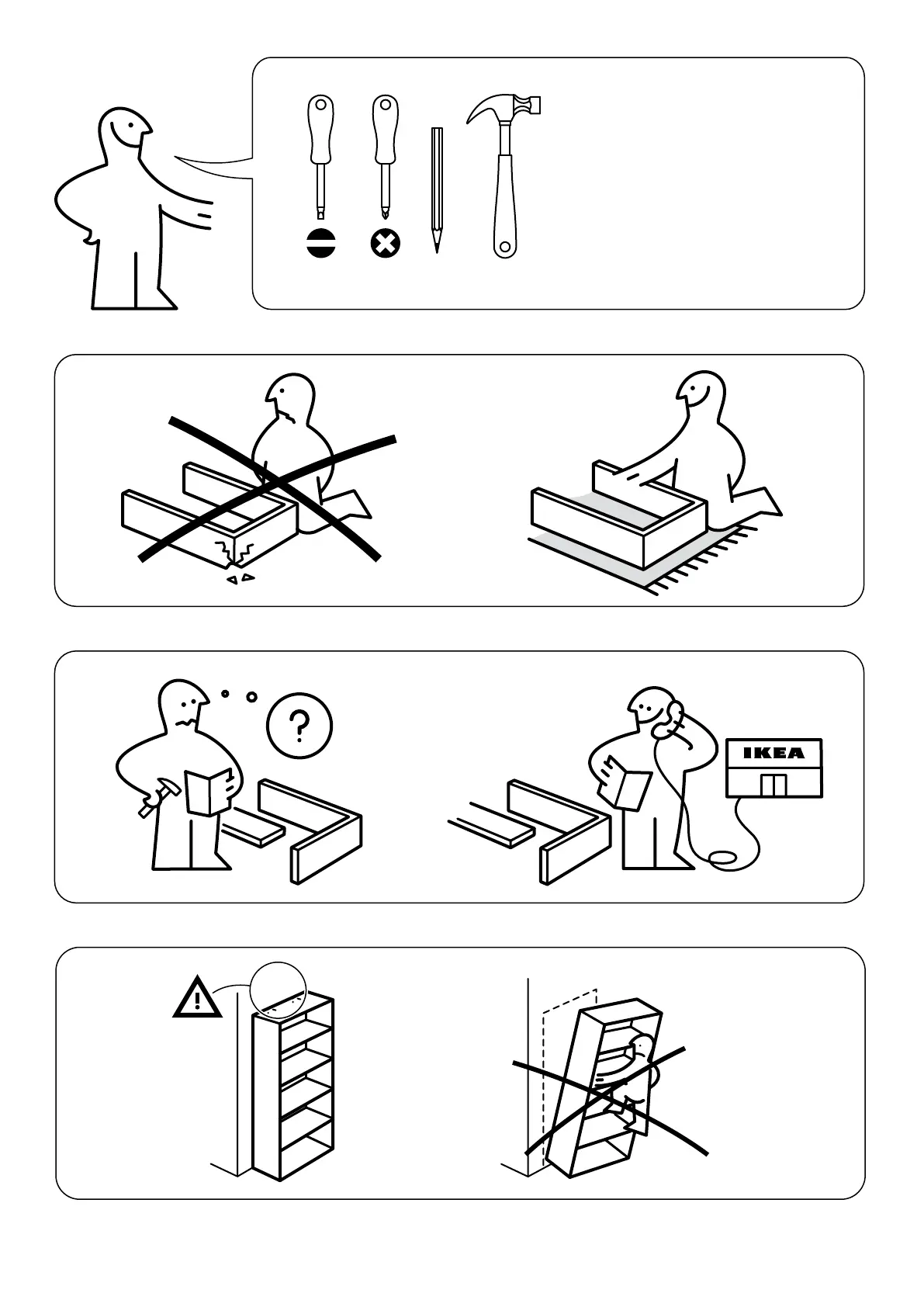 ?

IKEA

!