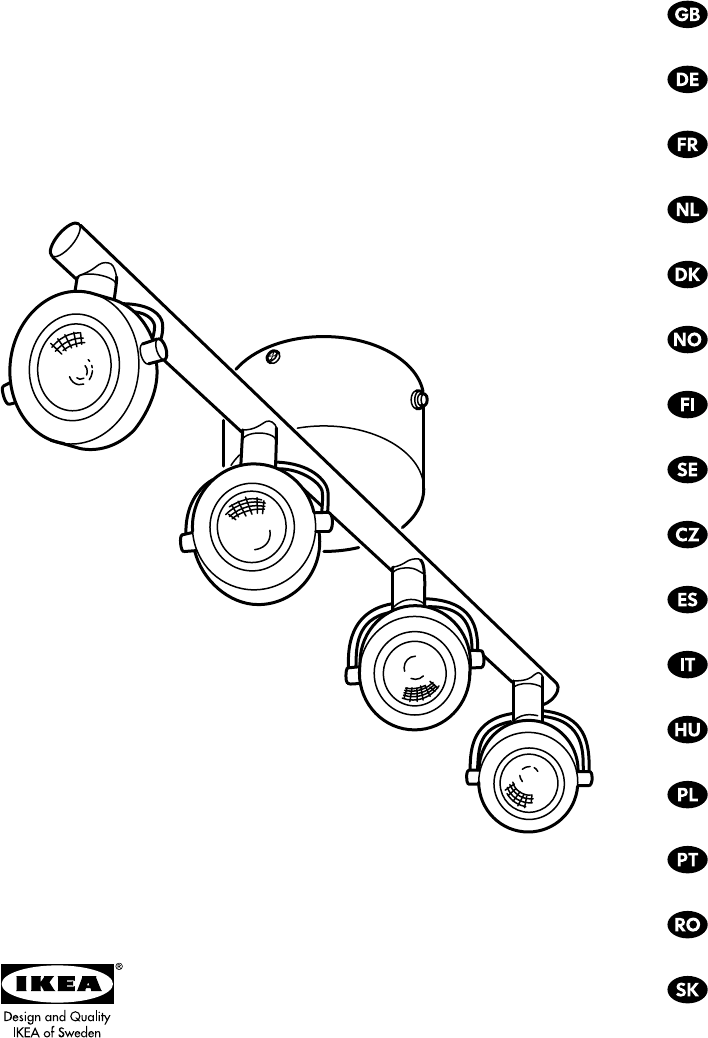 GB
DE
FR
NL
DK
NO
FI
SE
CZ
ES
IT
HU
PL
PT
RO
SK

IKEA®
Design and Quality
IKEA of Sweden