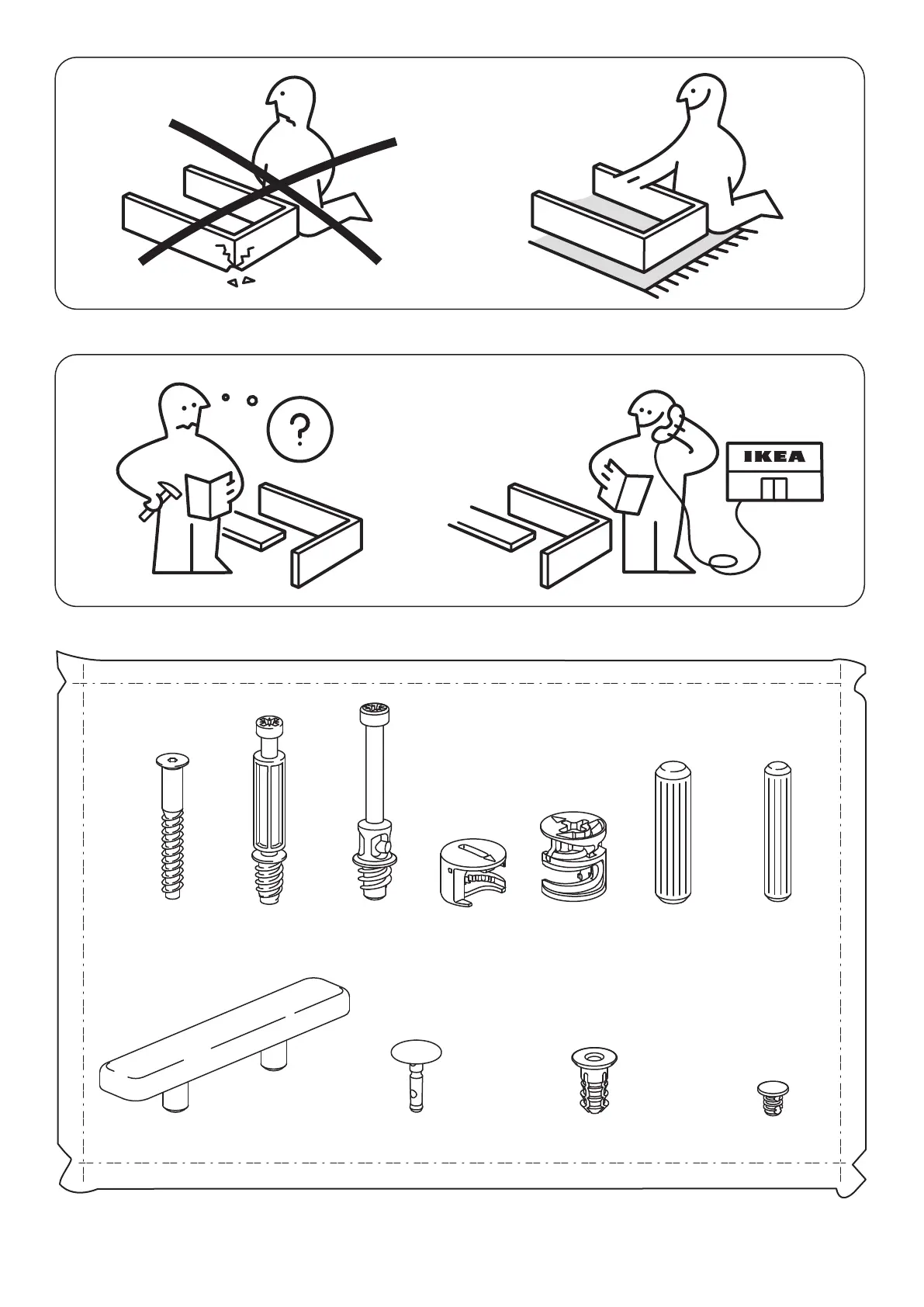 ?

IKEA