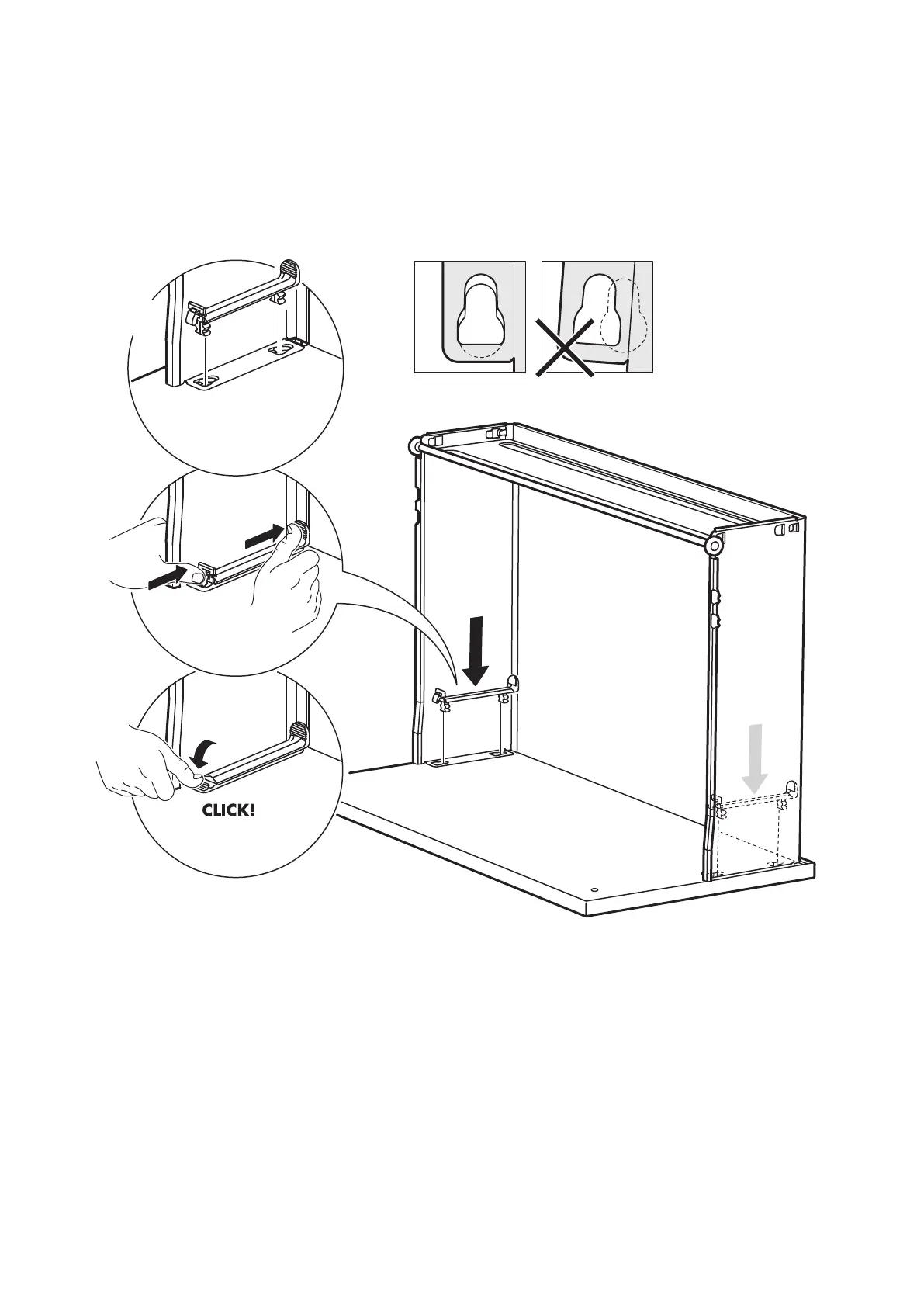 CLICK!