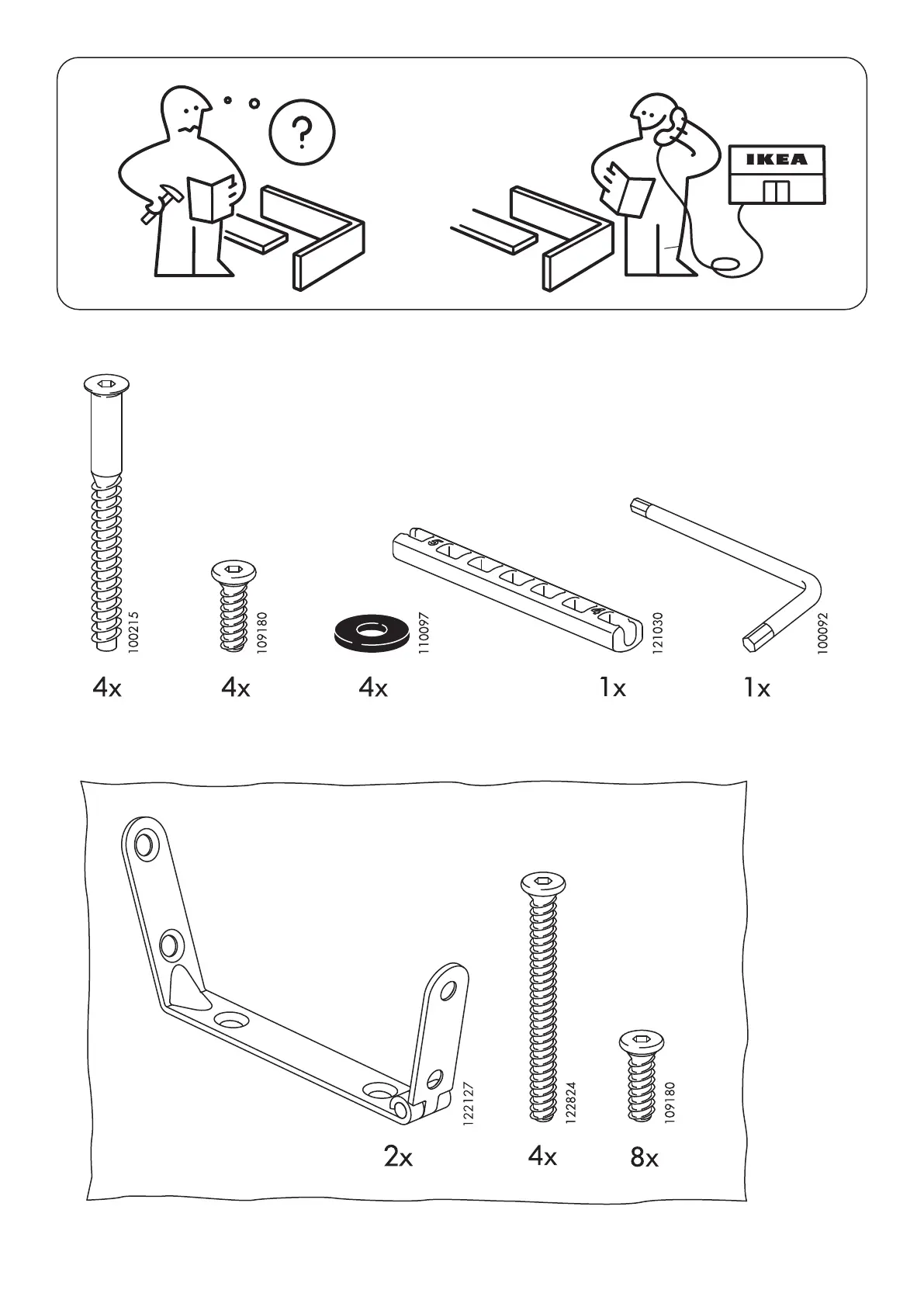 ?

IKEA

100215
4x

109180
4x

110097
4x

121030
1x

100092
1x

122127
2x

122824
4x

109180
8x