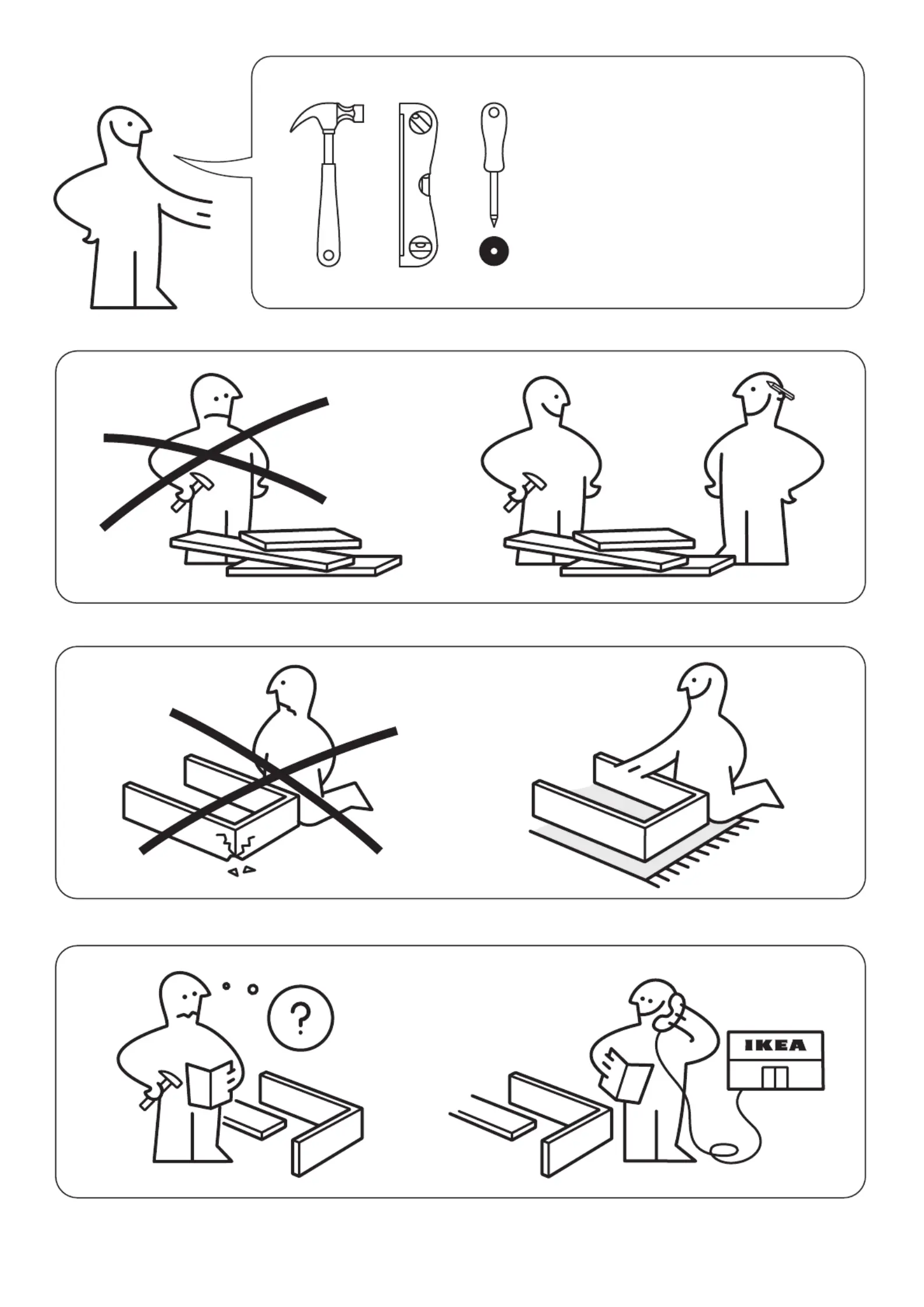 ?

IKEA