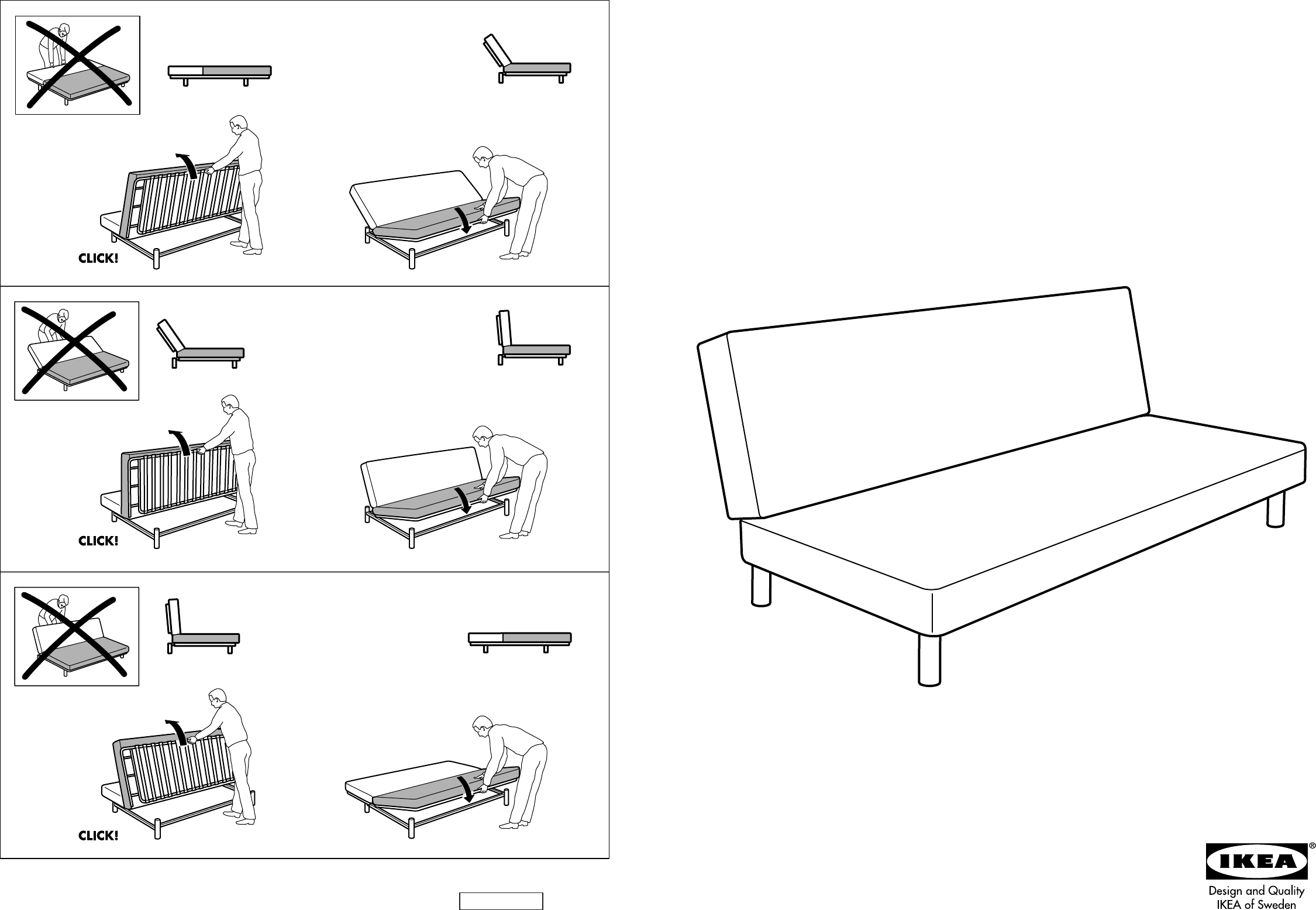 CLICK!

CLICK!

CLICK!

IKEA®

Design and Quality
IKEA of Sweden