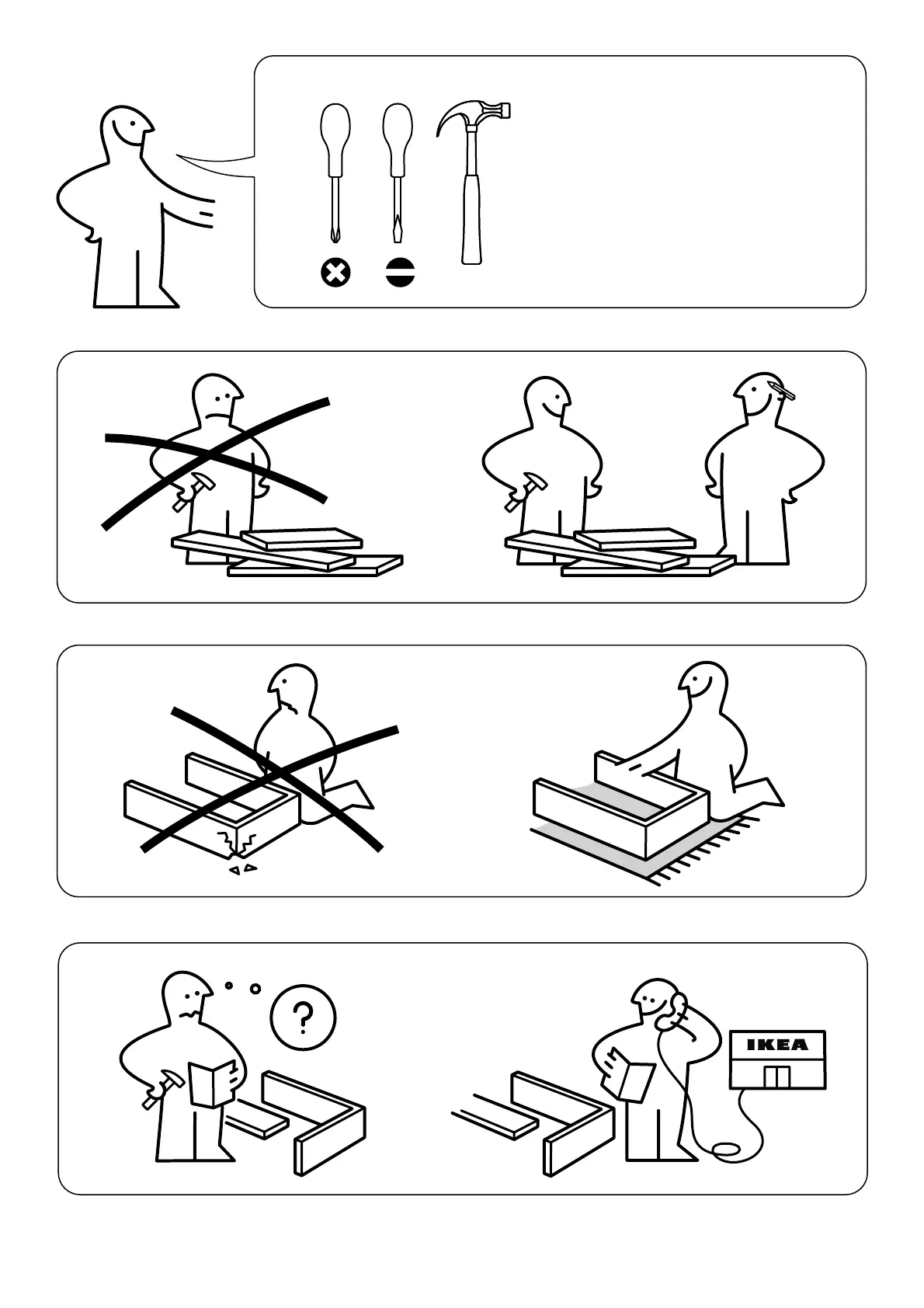 ?

IKEA