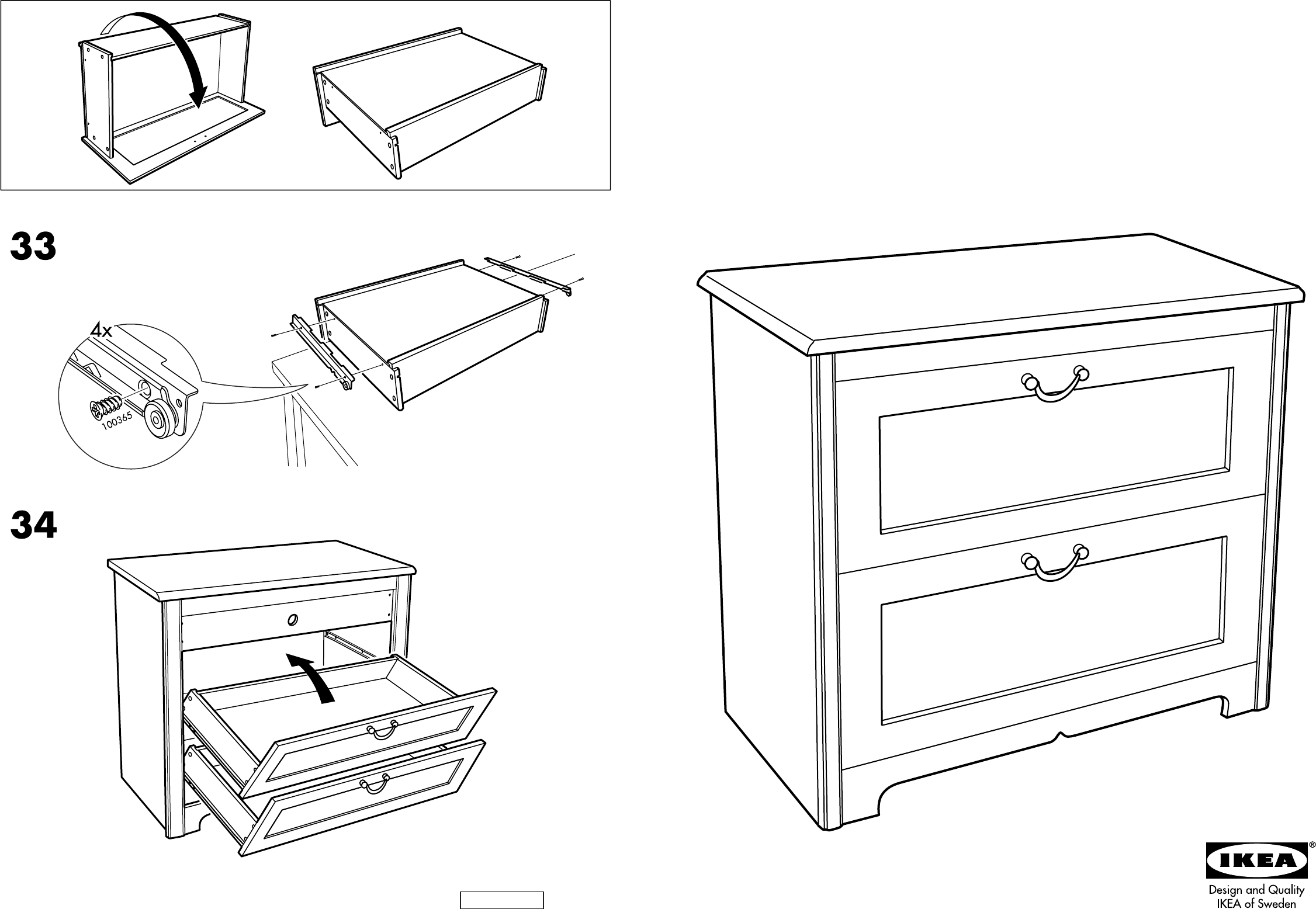 33

4x

100365

34

IKEA®

Design and Quality
IKEA of Sweden