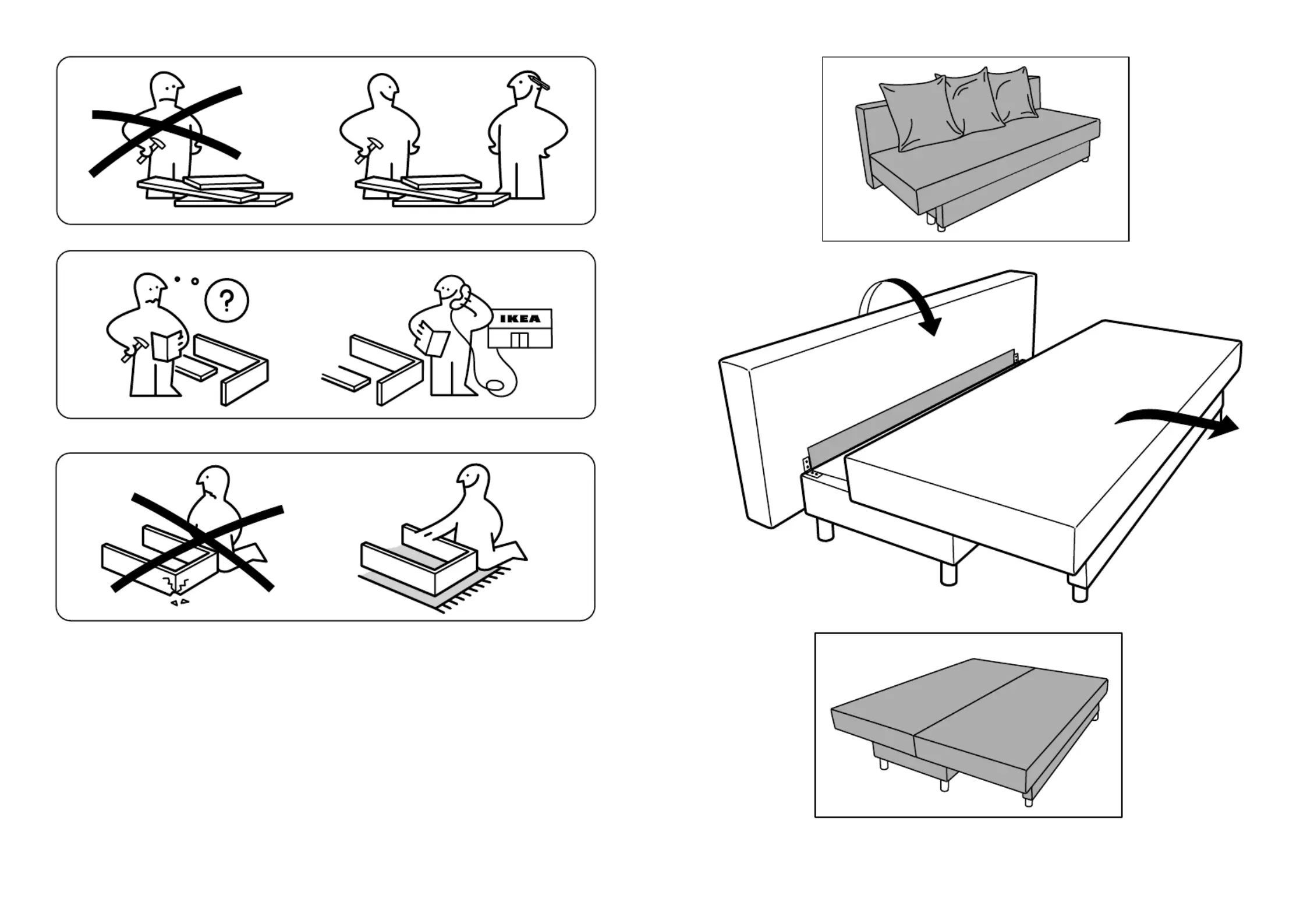 ?

IKEA