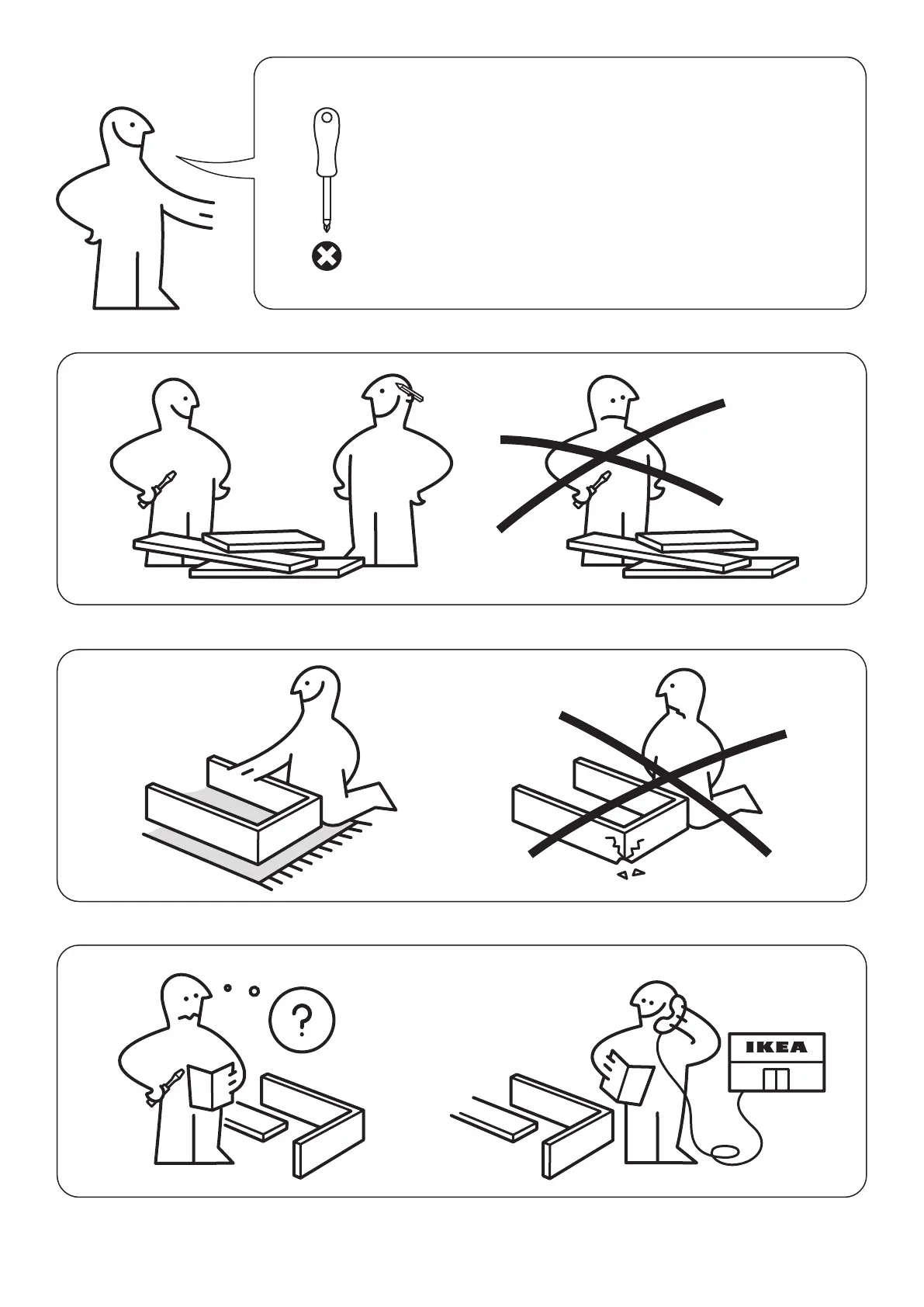 ?

IKEA