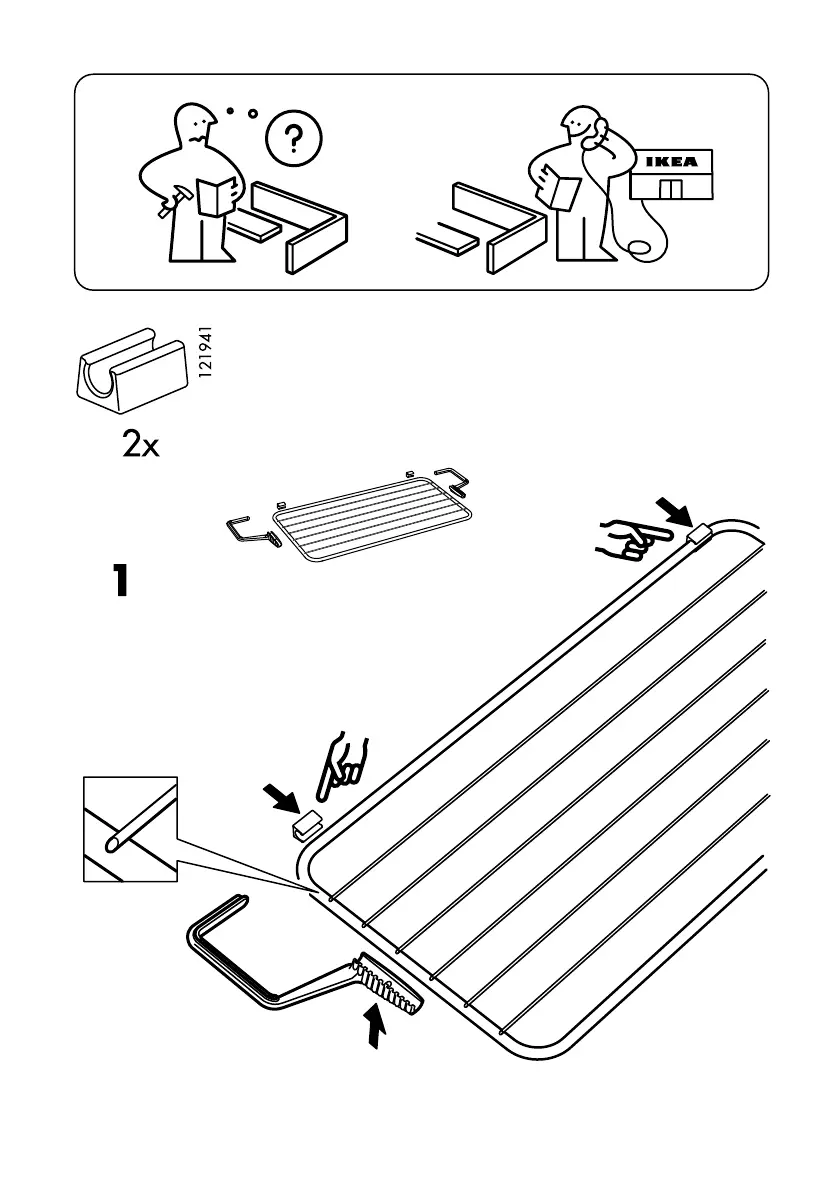 ?

IKEA

121941

2x

1