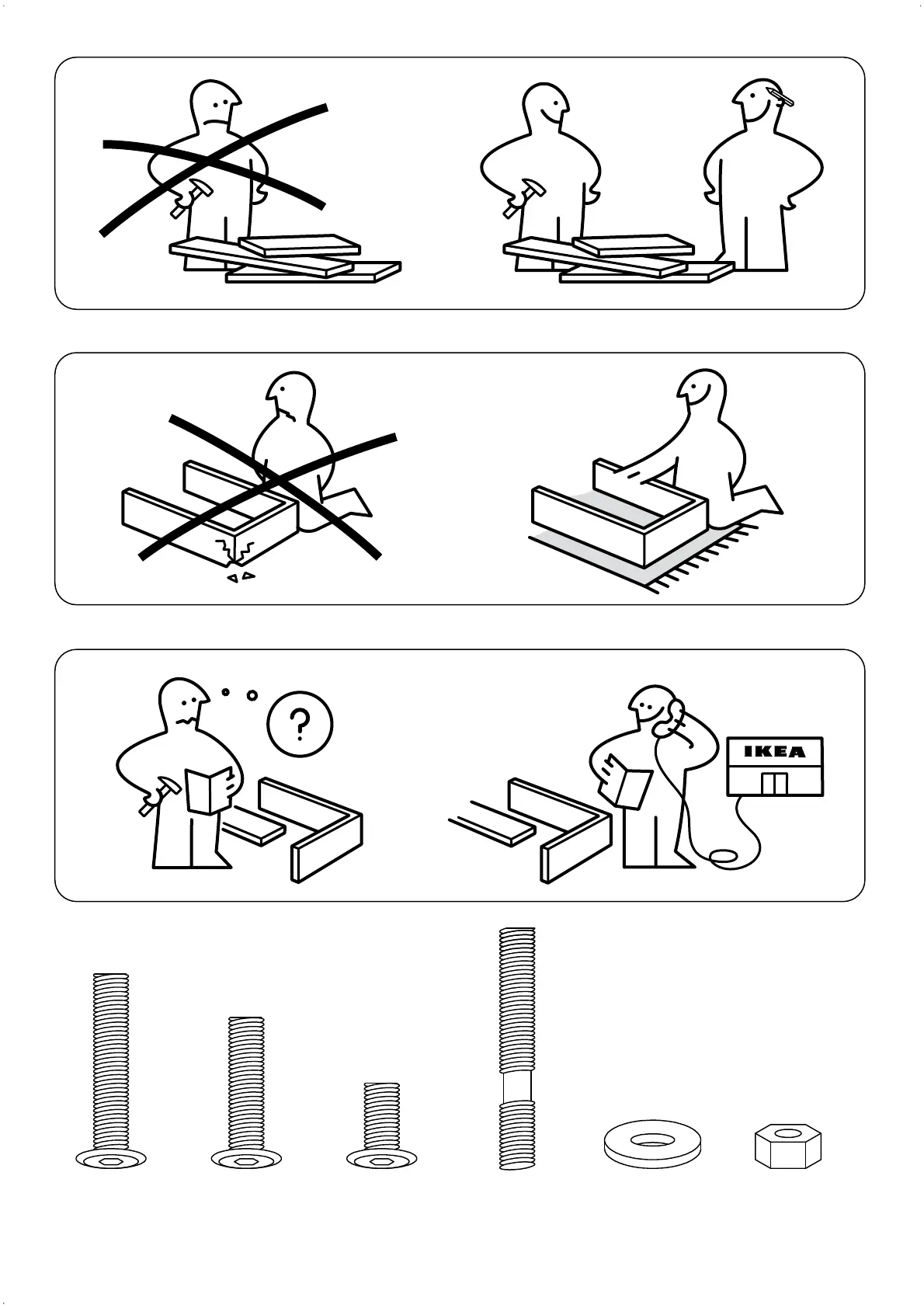 ?

IKEA