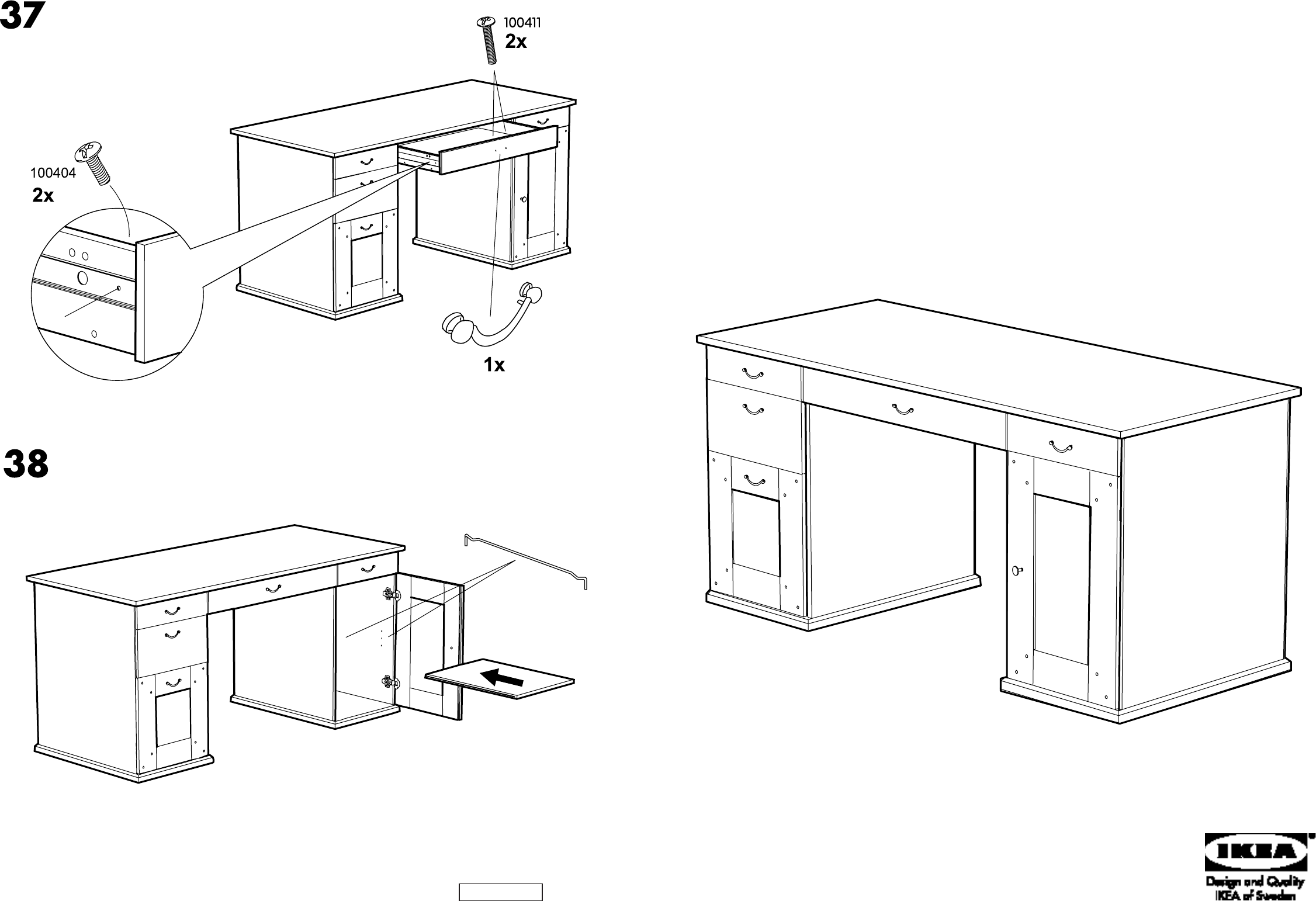 37

100411
2x

100404
2x

1x

38

IKEA®
Design and Quality
IKEA of Sweden