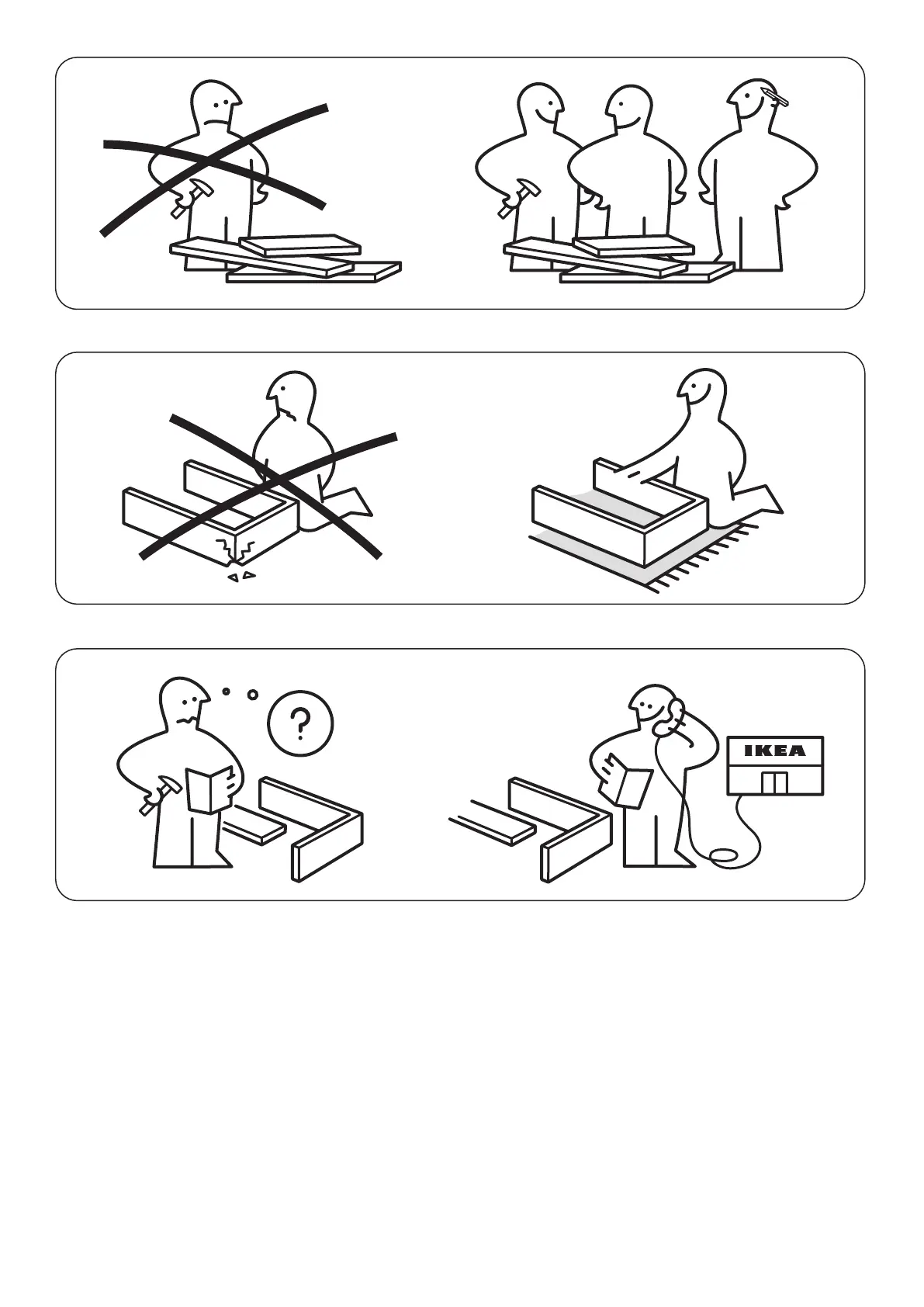 ?

IKEA