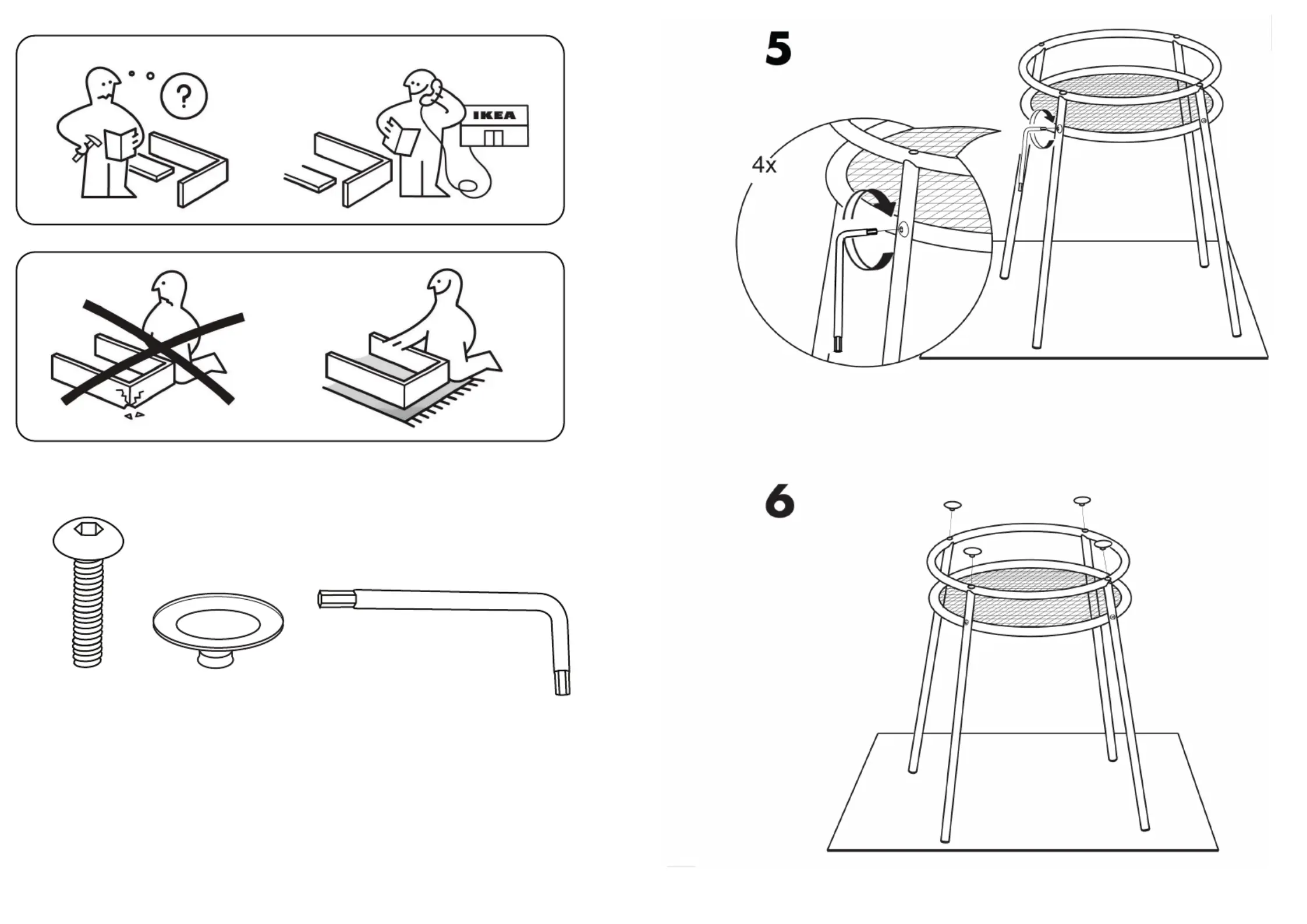 ?

IKEA

5

4x

6