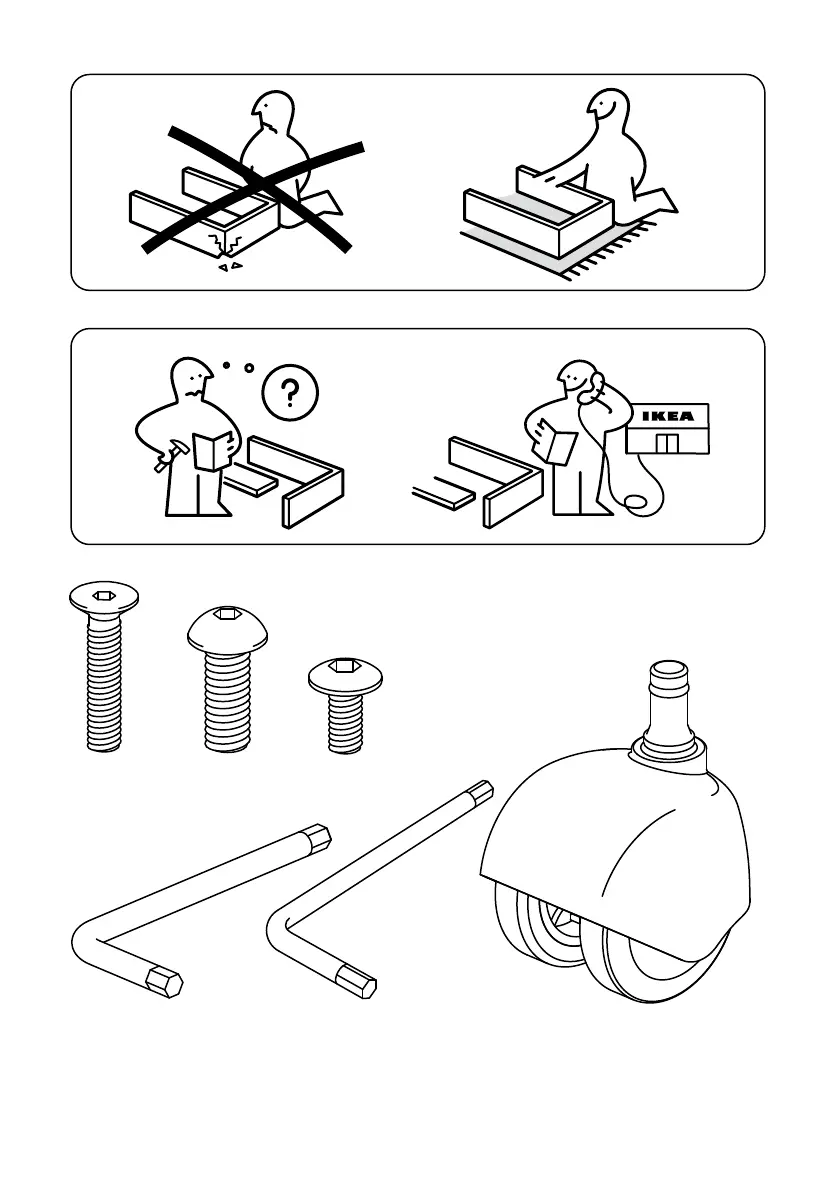 ?

IKEA