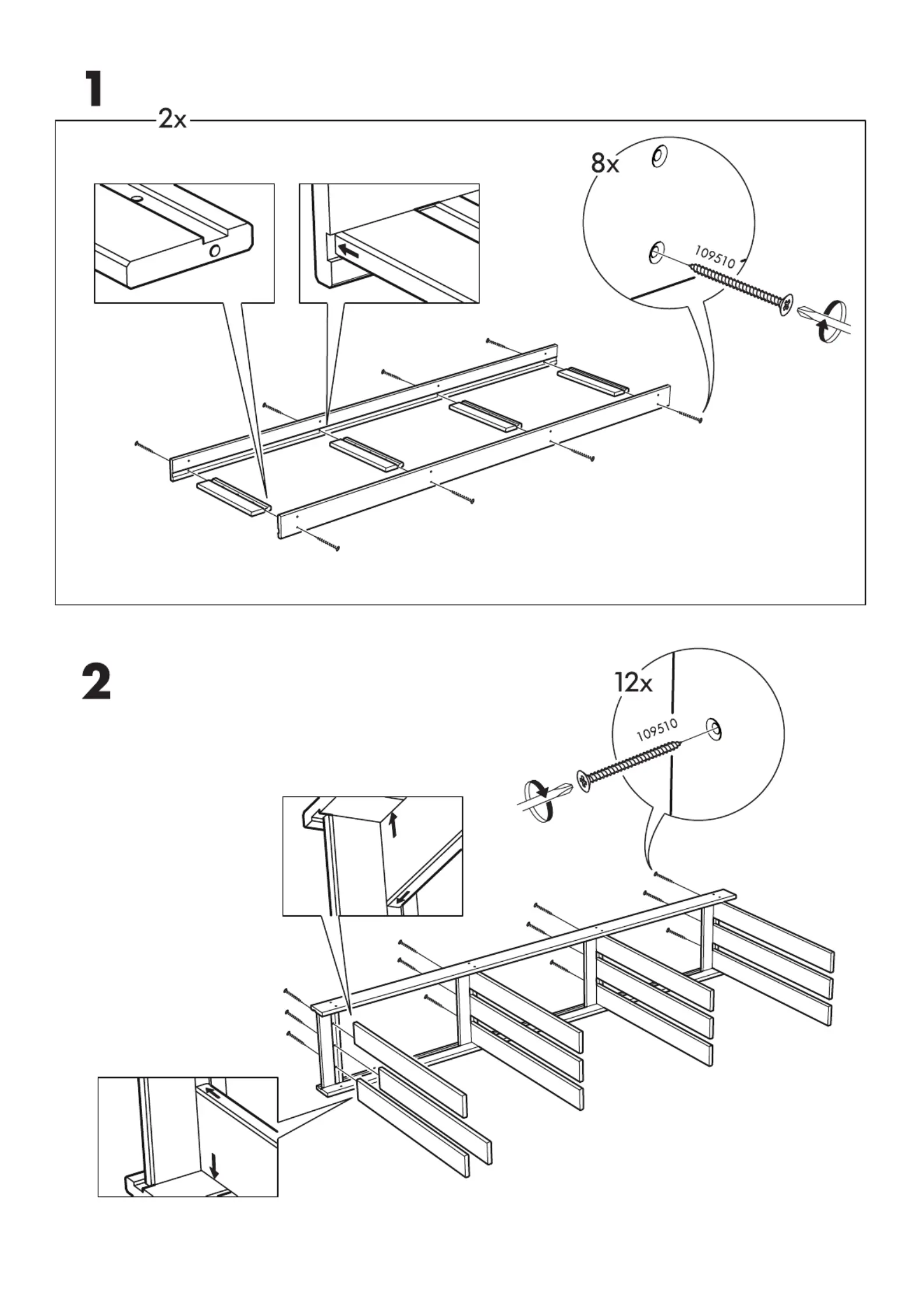 1

2x

8x

109510

2

12x

109510