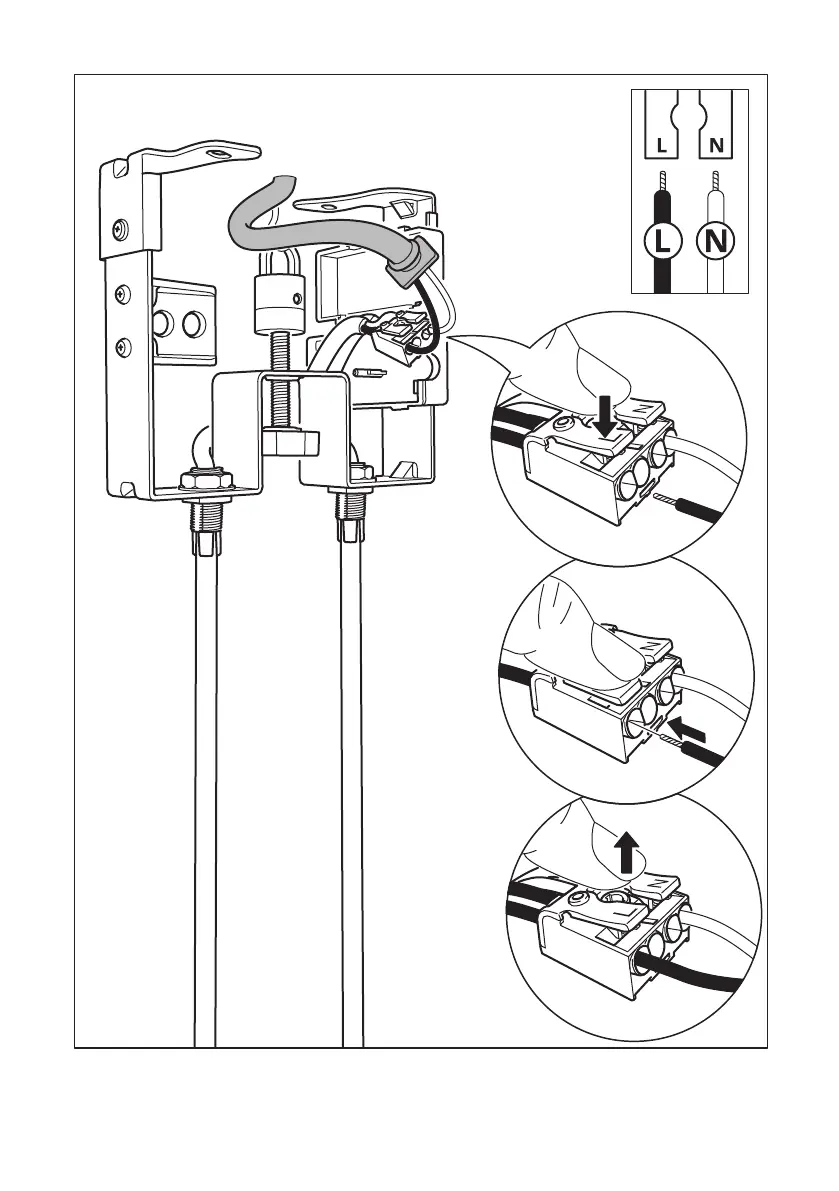 L N
L N