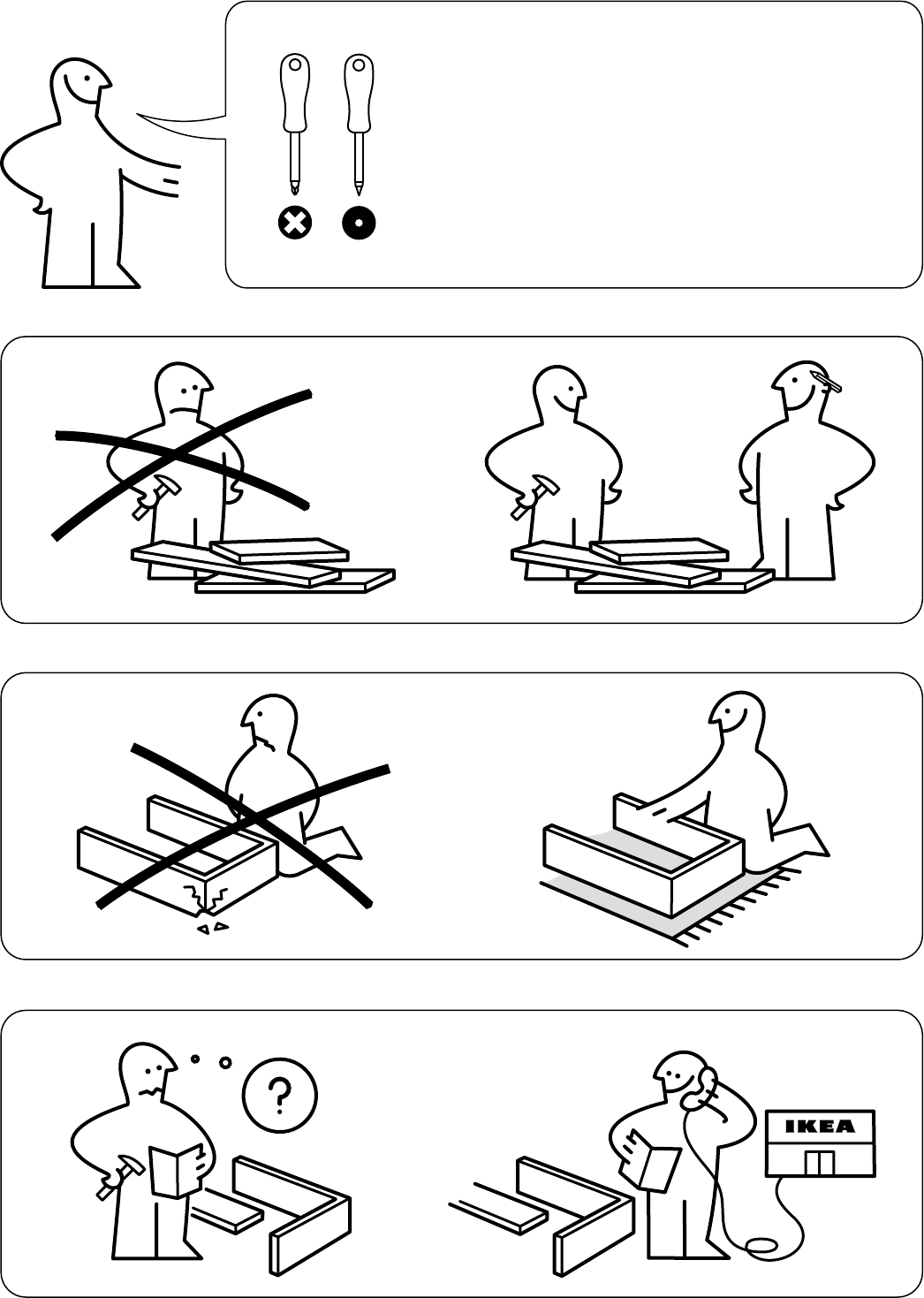 ?

IKEA