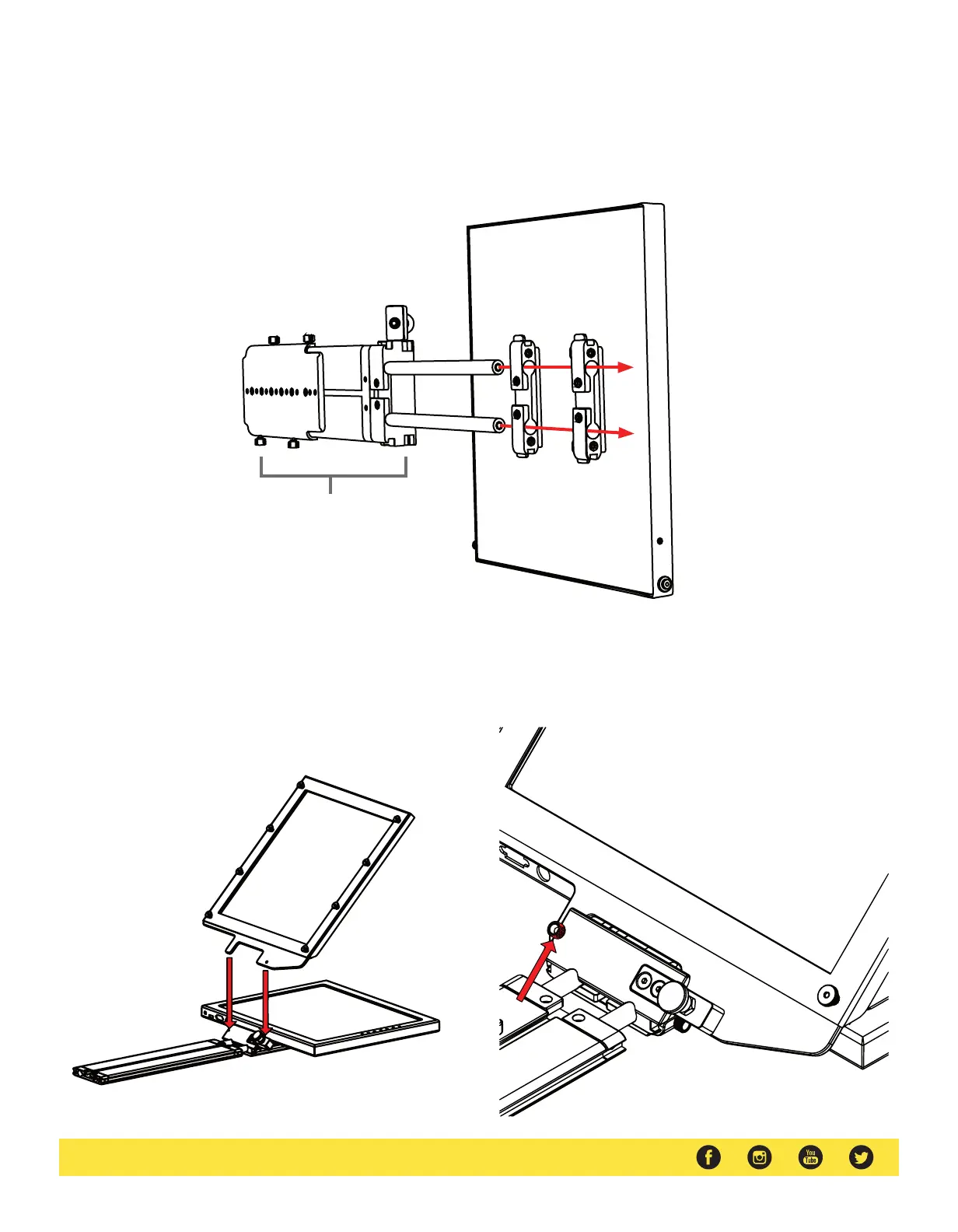 You Tube