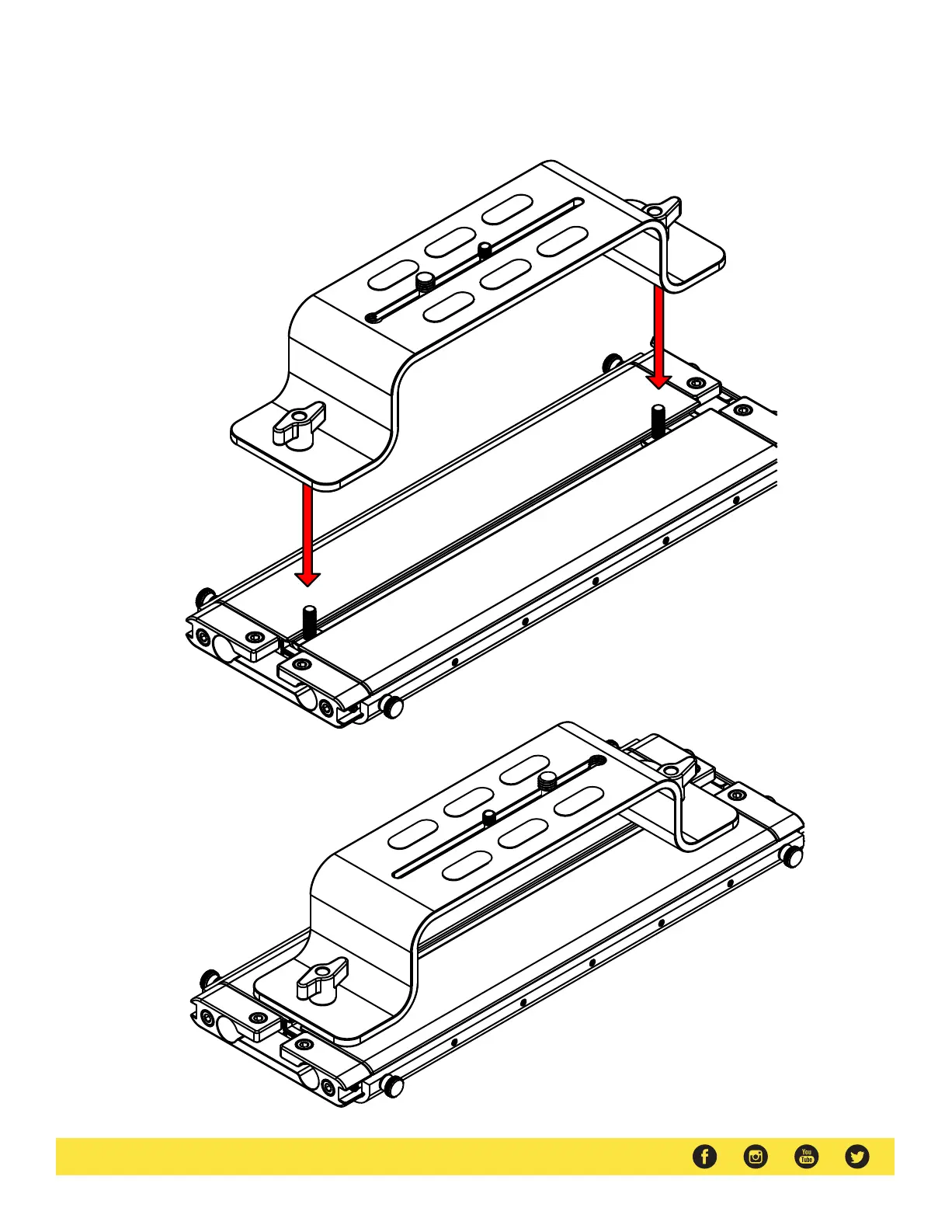 You Tube