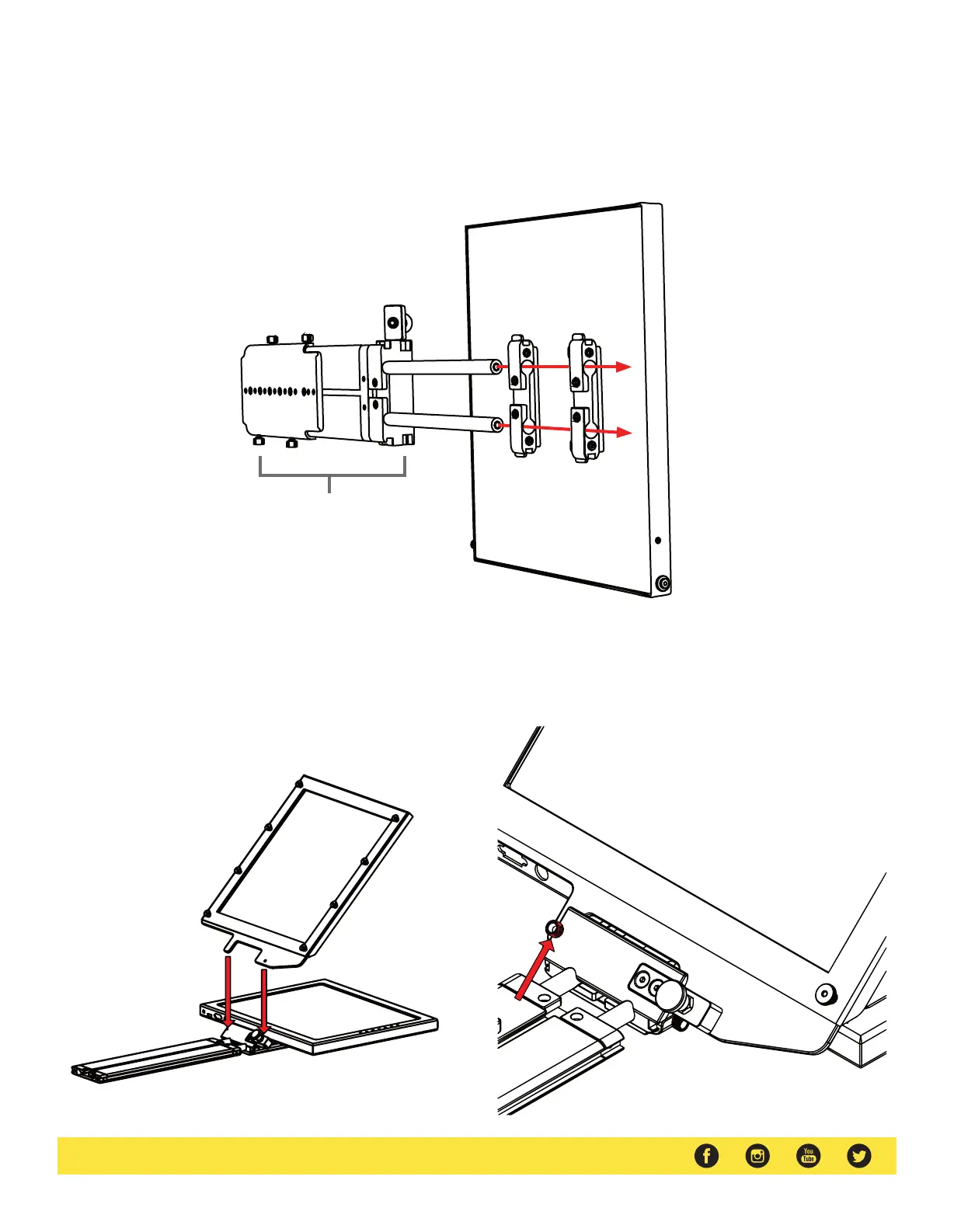 You
Tube