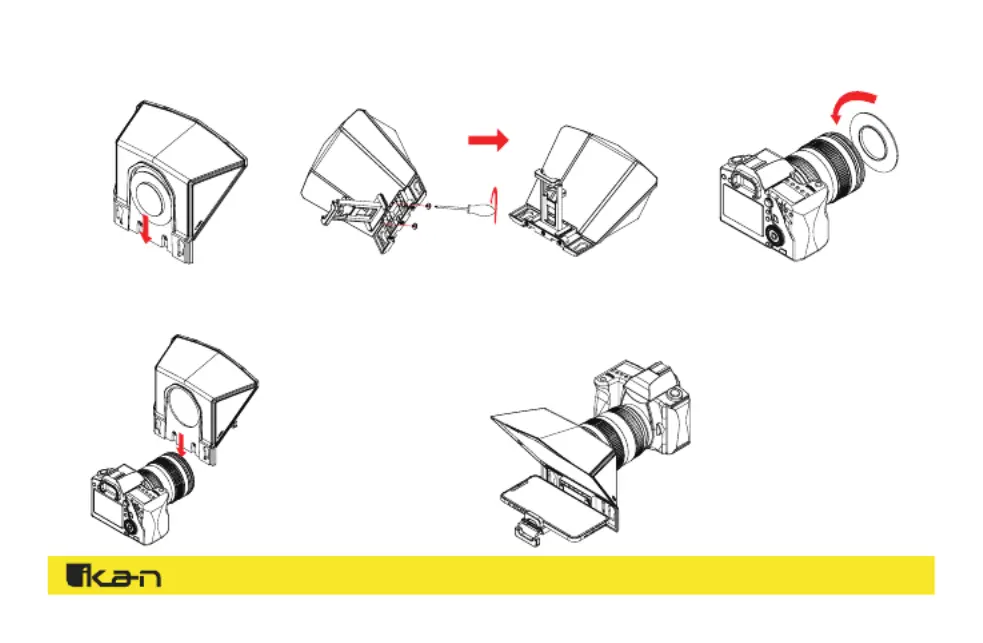 ika-n