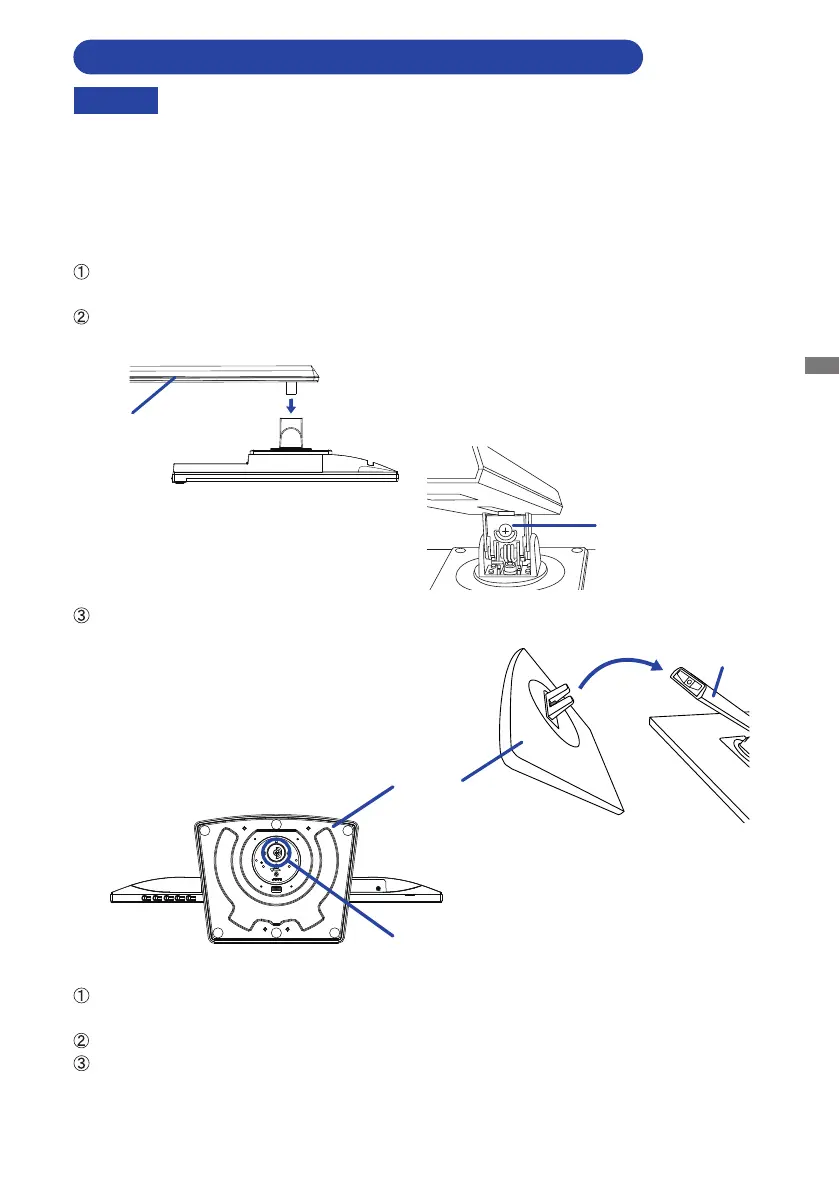 ①

②

③

①

②

③