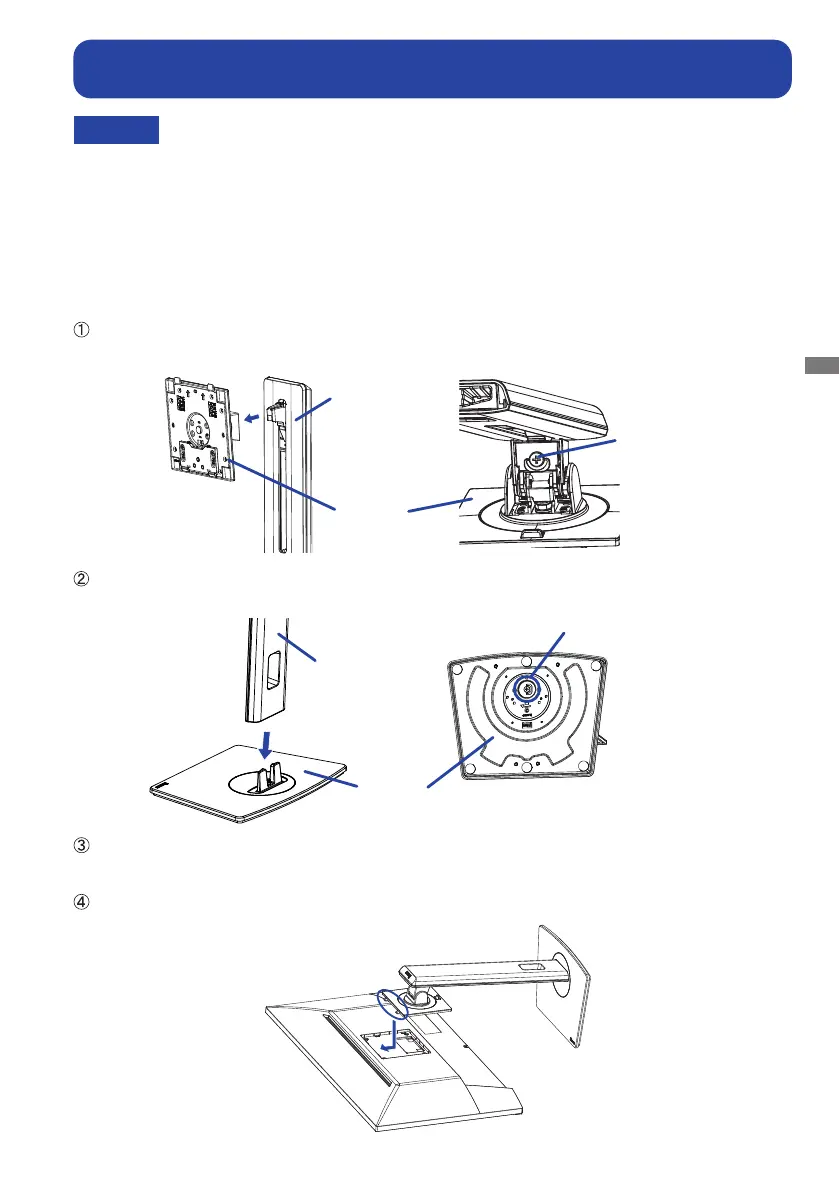 ①

②

③

④