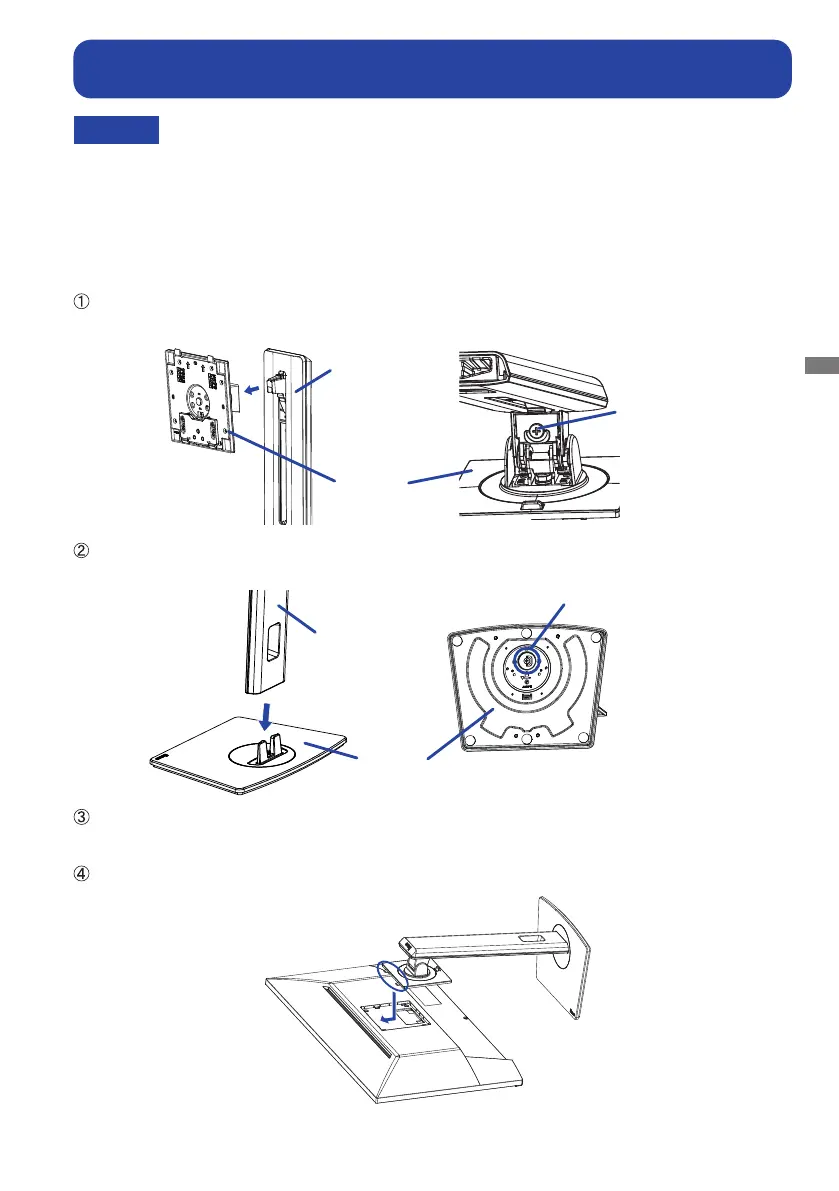 ①

②

③

④