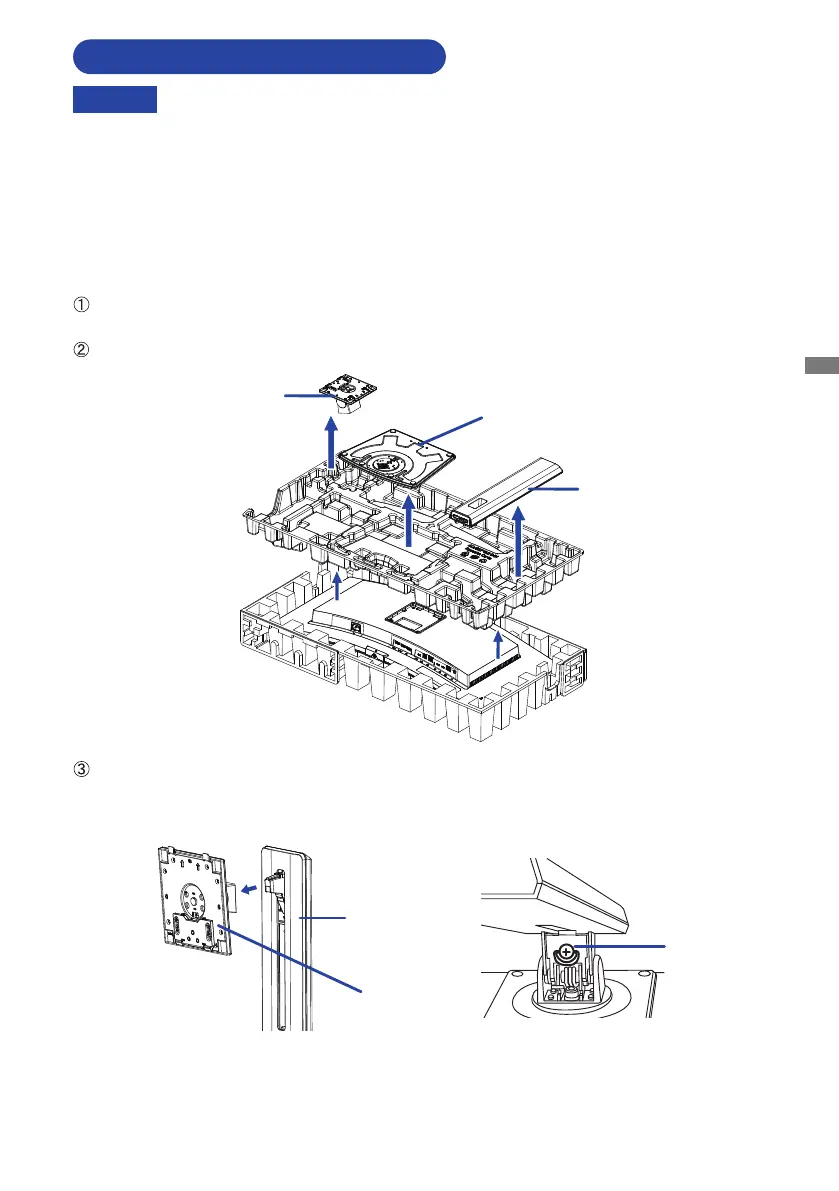 ①

②

③