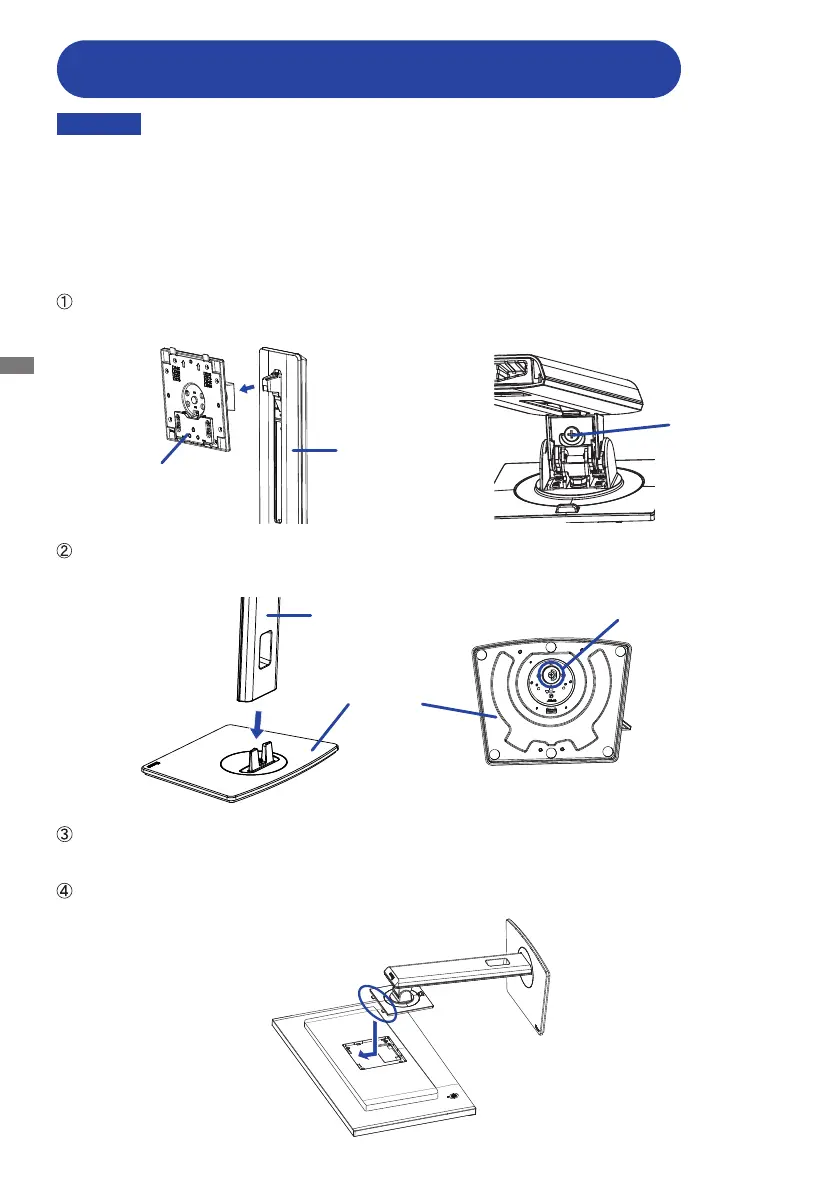 ①

②

③

④