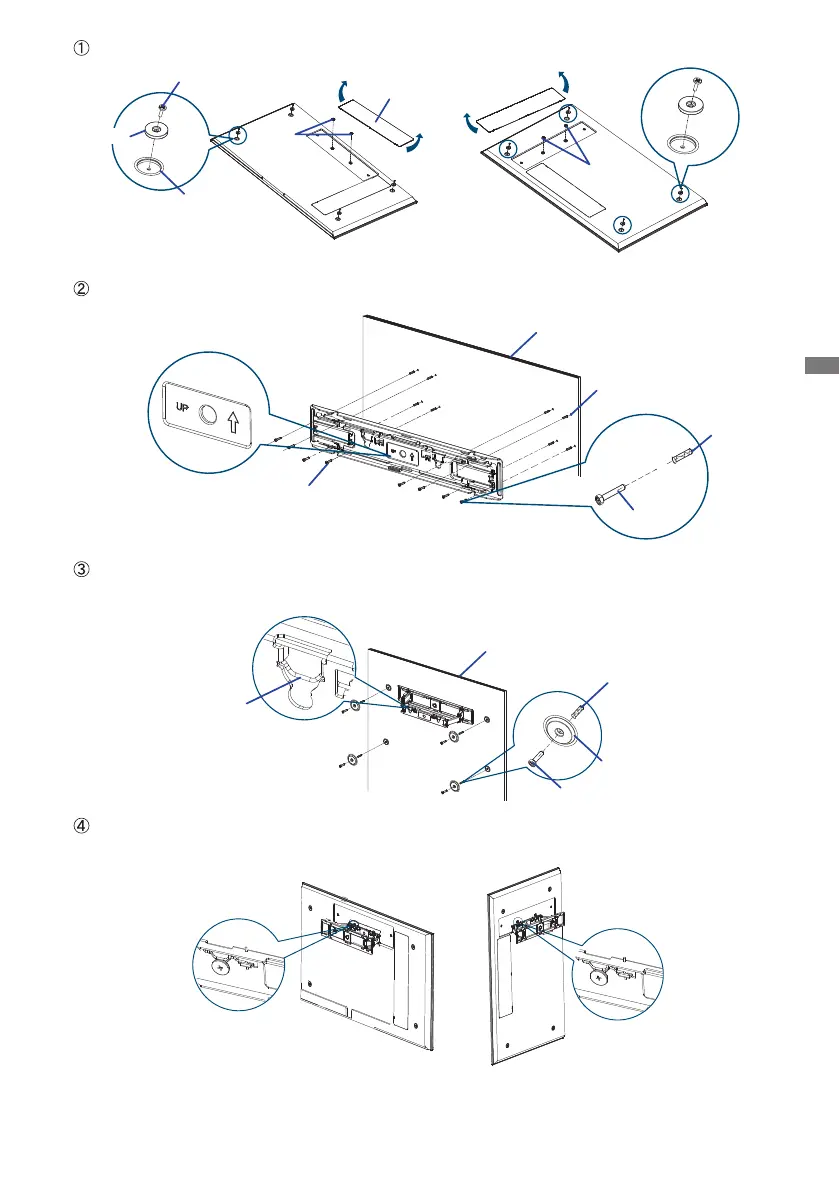 ①

②

UP

③

④