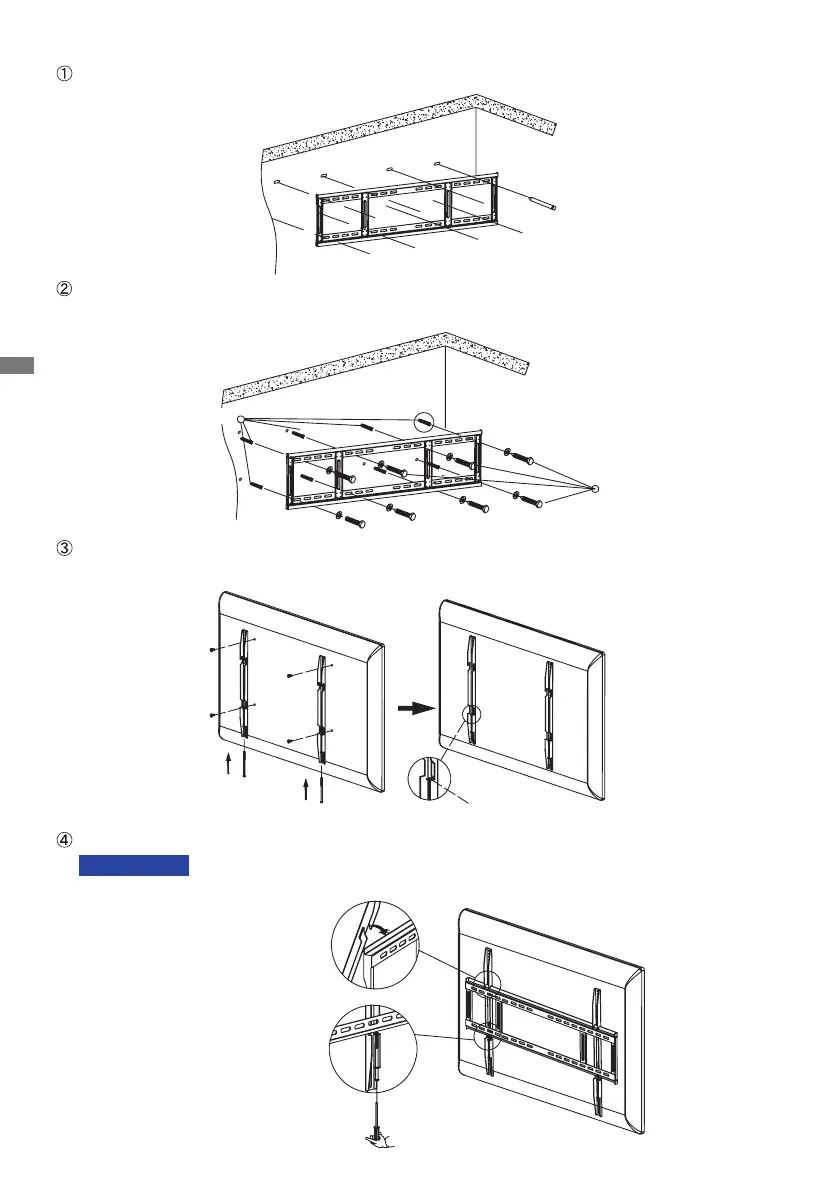 ①

②

③

④