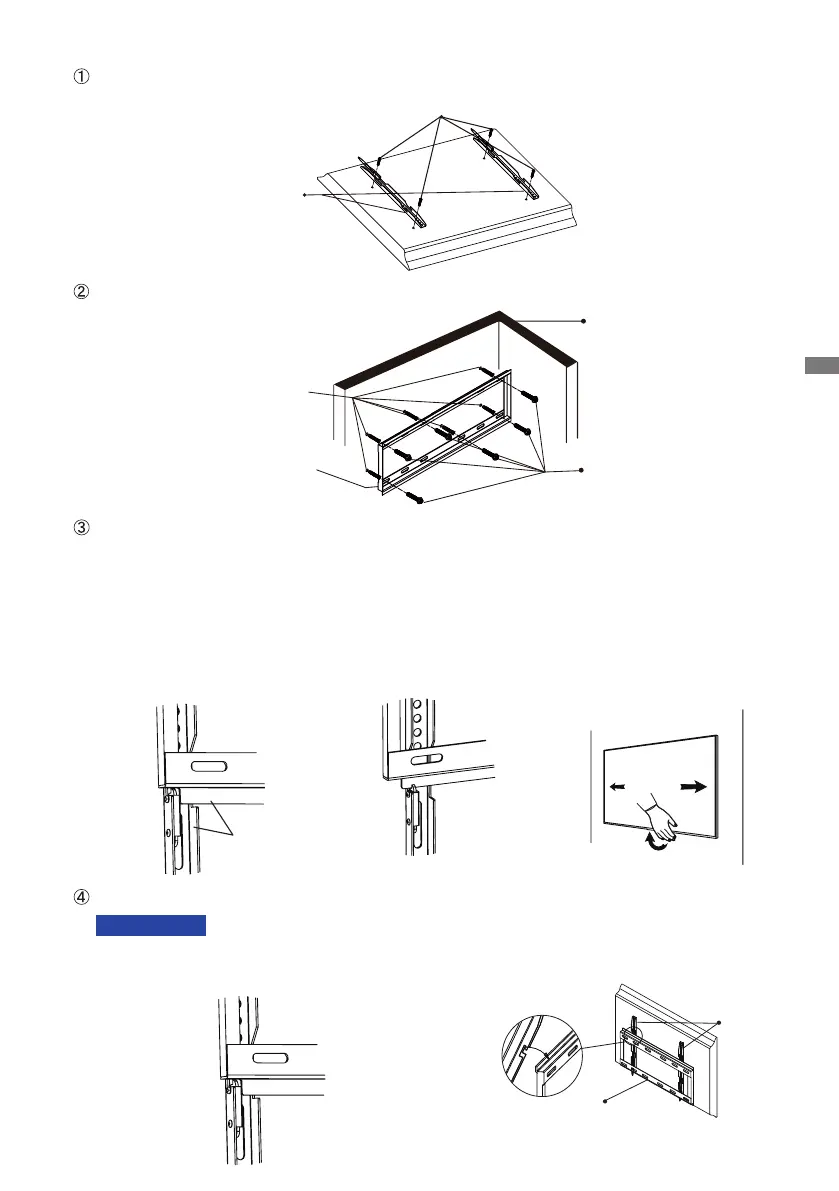 ①

②

③

④