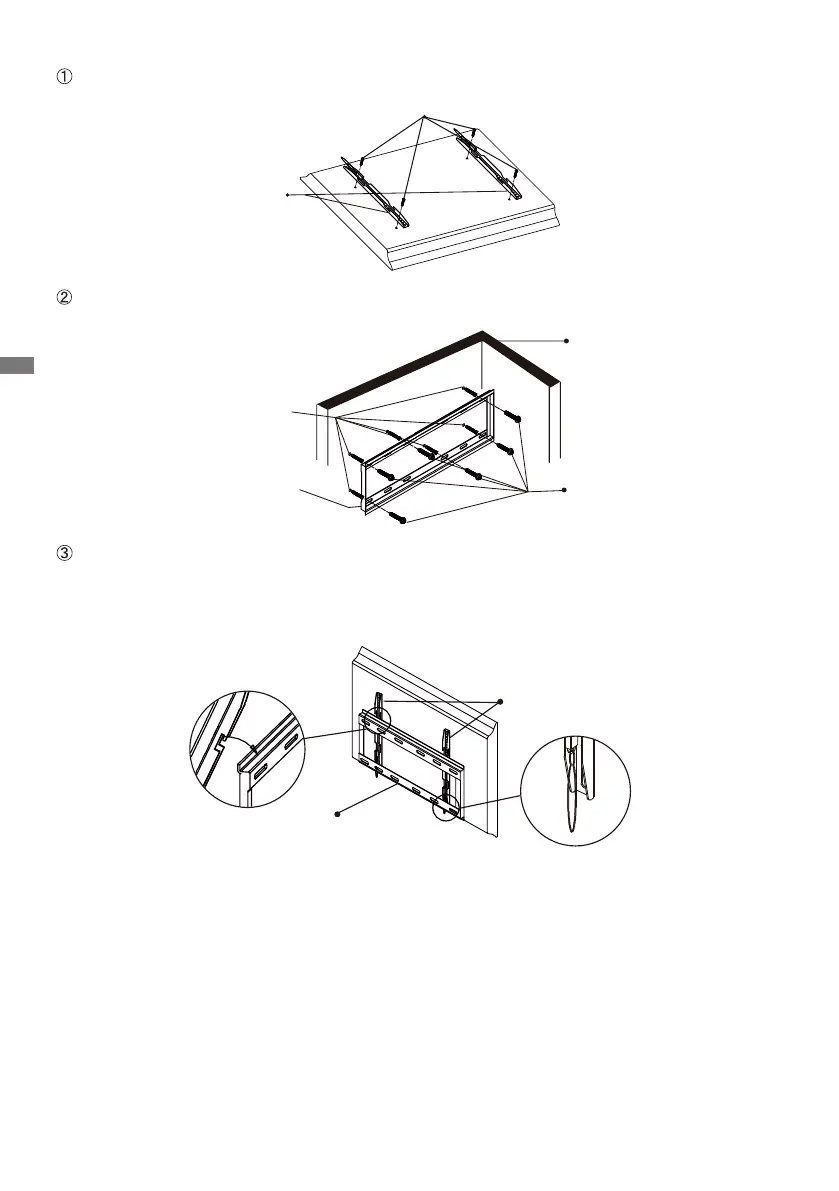 ①

②

③